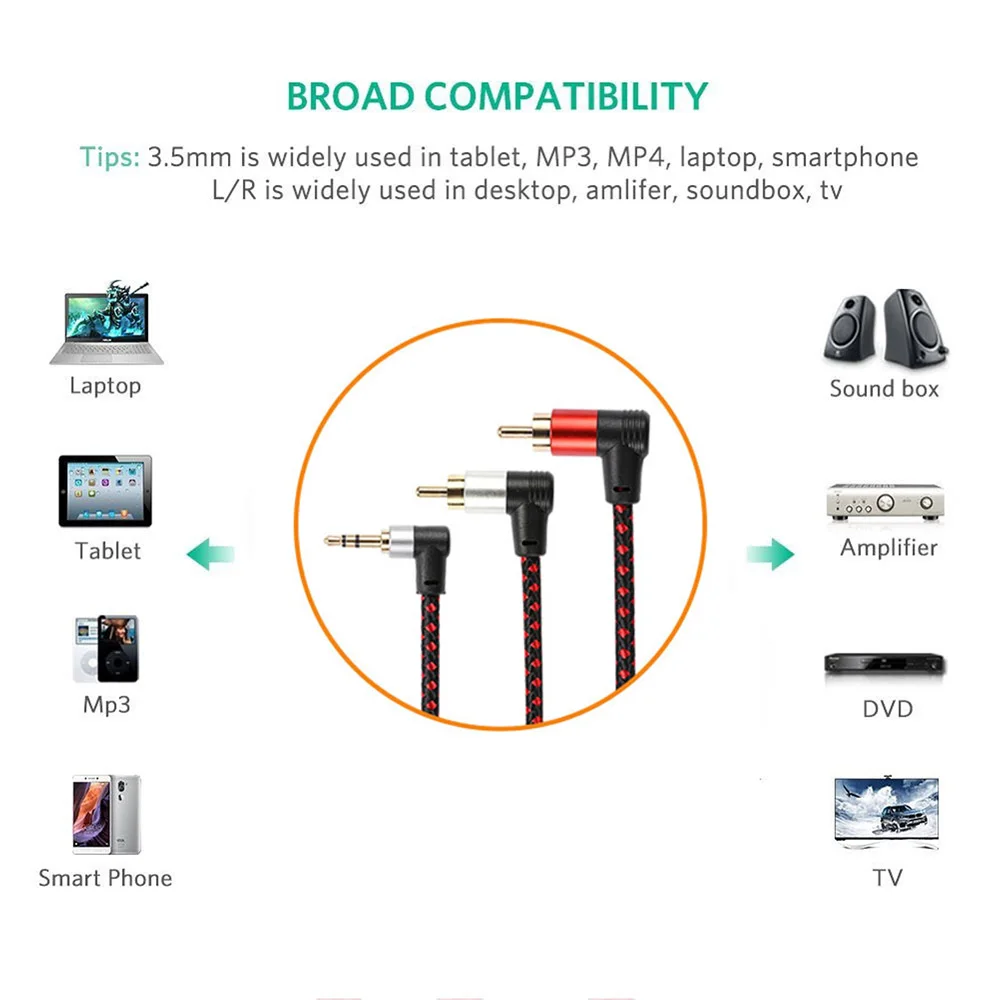 BROAD COMPATIBILITY

Tips: 3.5mm is widely used in tablet, MP3, MP4, laptop, smartphone
L/R is widely used in desktop, amlifer, soundbox, tv

Laptop

Tablet

Mp3

Smart Phone

Sound box

Amplifier

DVD

TV