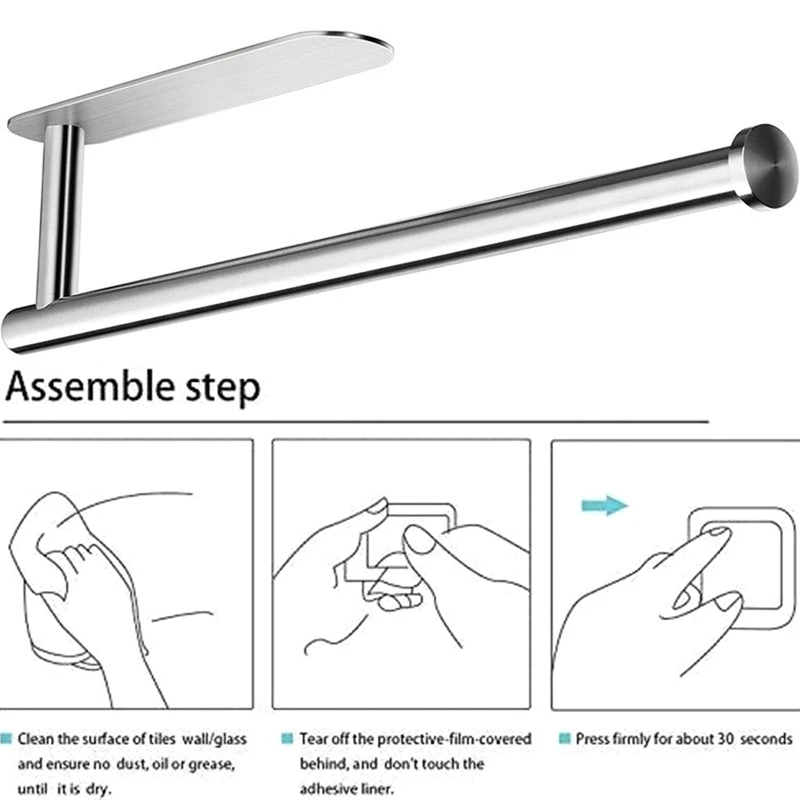 Assemble step

Clean the surface of tiles wall/glass and ensure no dust, oil or grease, until it is dry.

Tear off the protective-film-covered behind, and don't touch the adhesive liner.

Press firmly for about 30 seconds