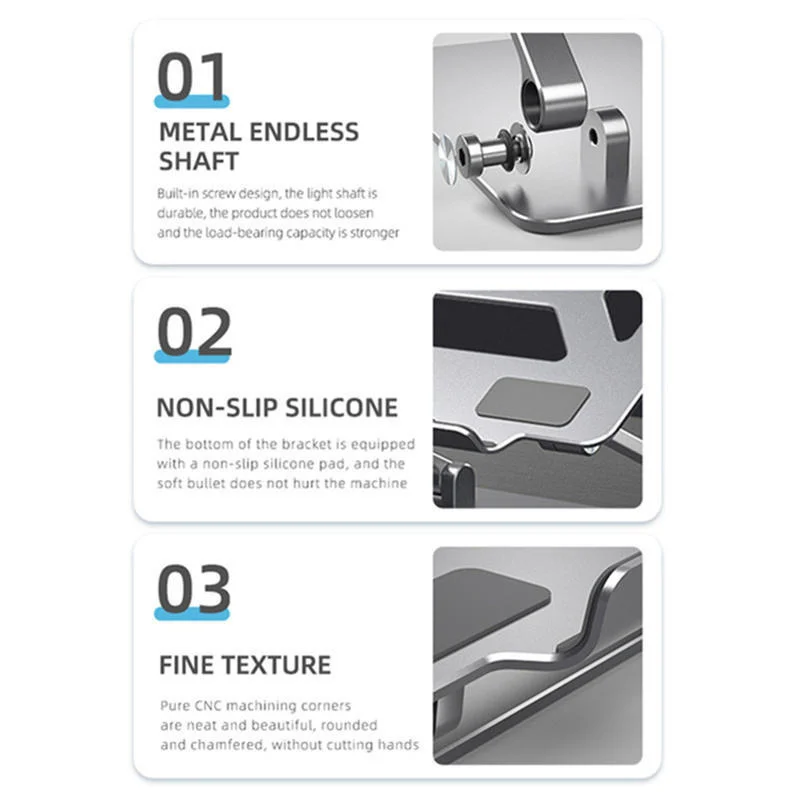 01

METAL ENDLESS SHAFT

Built-in screw design, the light shaft is durable, the product does not loosen and the load-bearing capacity is stronger

02

NON-SLIP SILICONE

The bottom of the bracket is equipped with a non-slip silicone pad, and the soft bullet does not hurt the machine

03

FINE TEXTURE

Pure CNC machining corners are neat and beautiful, rounded and chamfered, without cutting hands