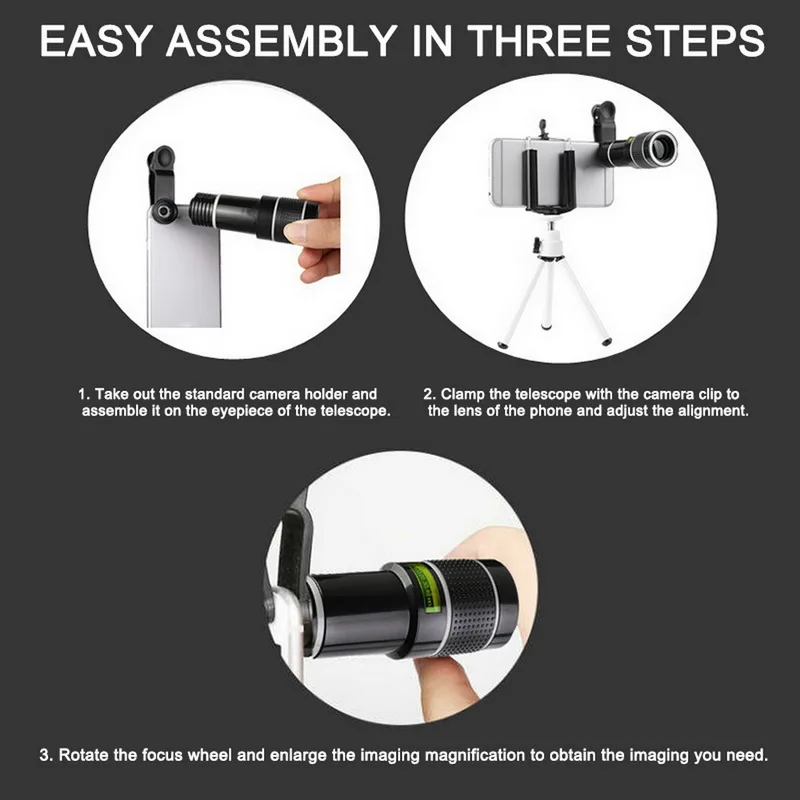 EASY ASSEMBLY IN THREE STEPS

1. Take out the standard camera holder and assemble it on the eyepiece of the telescope.

2. Clamp the telescope with the camera clip to the lens of the phone and adjust the alignment.

3. Rotate the focus wheel and enlarge the imaging magnification to obtain the imaging you need.