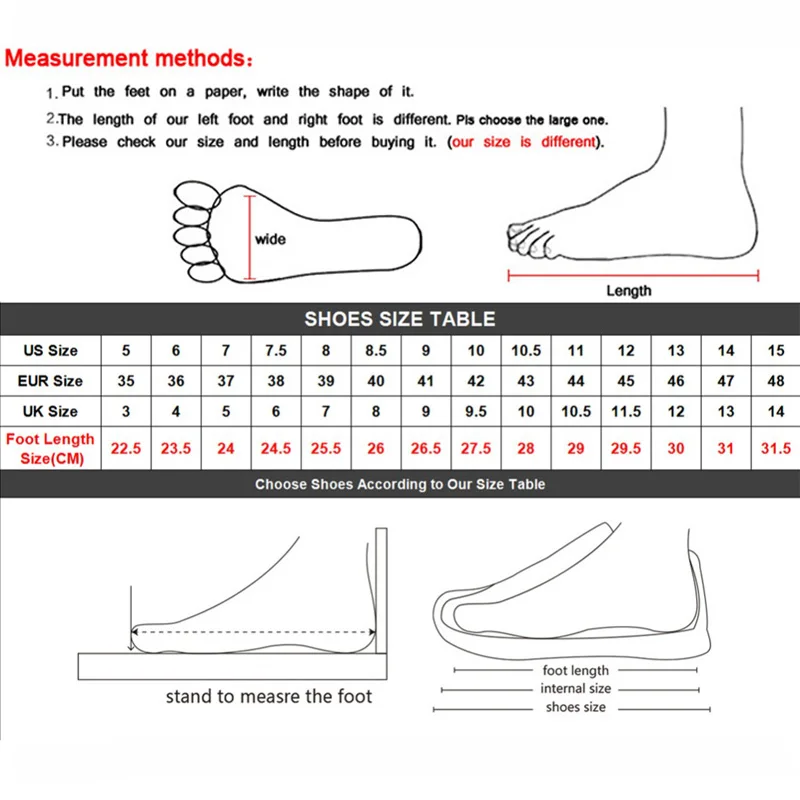 Measurement methods：

1. Put the feet on a paper, write the shape of it.
2.The length of our left foot and right foot is different. Pls choose the large one.
3. Please check our size and length before buying it. (our size is different).

wide

Length

SHOES SIZE TABLE

| US Size | 5 | 6 | 7 | 7.5 | 8 | 8.5 | 9 | 10 | 10.5 | 11 | 12 | 13 | 14 | 15 |
|---|---|---|---|---|---|---|---|---|---|---|---|---|---|---|
| EUR Size | 35 | 36 | 37 | 38 | 39 | 40 | 41 | 42 | 43 | 44 | 45 | 46 | 47 | 48 |
| UK Size | 3 | 4 | 5 | 6 | 7 | 8 | 9 | 9.5 | 10 | 10.5 | 11.5 | 12 | 13 | 14 |
| Foot Length Size(CM) | 22.5 | 23.5 | 24 | 24.5 | 25.5 | 26 | 26.5 | 27.5 | 28 | 29 | 29.5 | 30 | 31 | 31.5 |

Choose Shoes According to Our Size Table

stand to measre the foot

foot length
internal size
shoes size