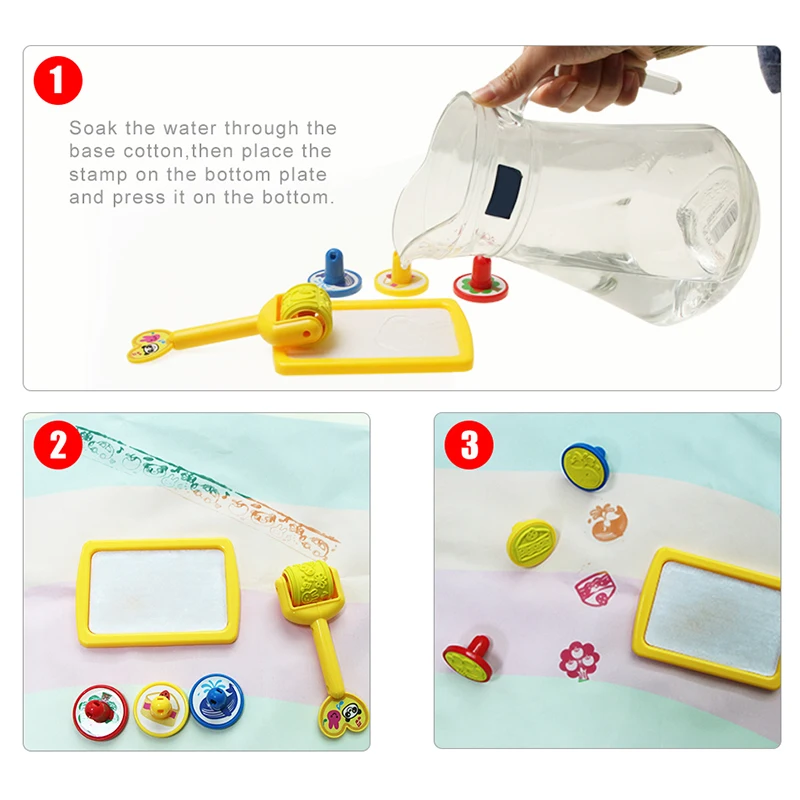 1

Soak the water through the base cotton,then place the stamp on the bottom plate and press it on the bottom.

2

3