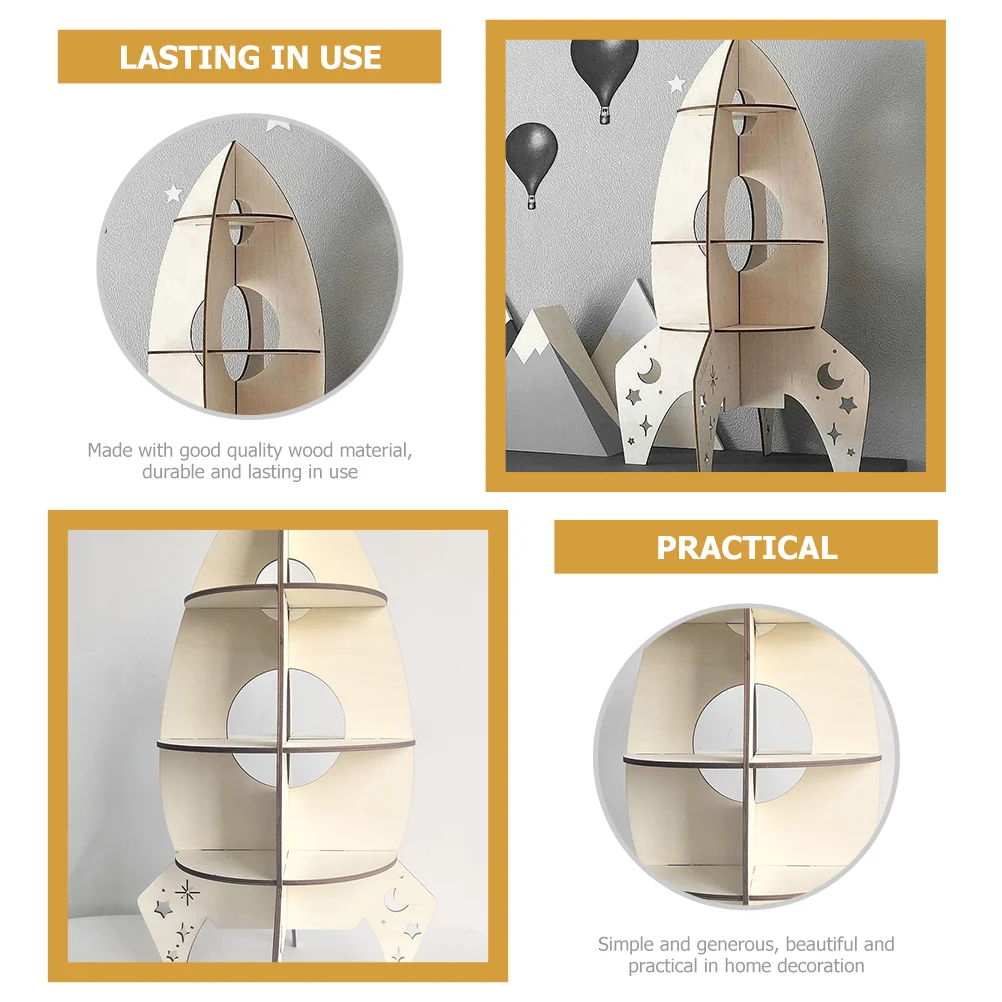 LASTING IN USE

Made with good quality wood material, durable and lasting in use

PRACTICAL

Simple and generous, beautiful and practical in home decoration