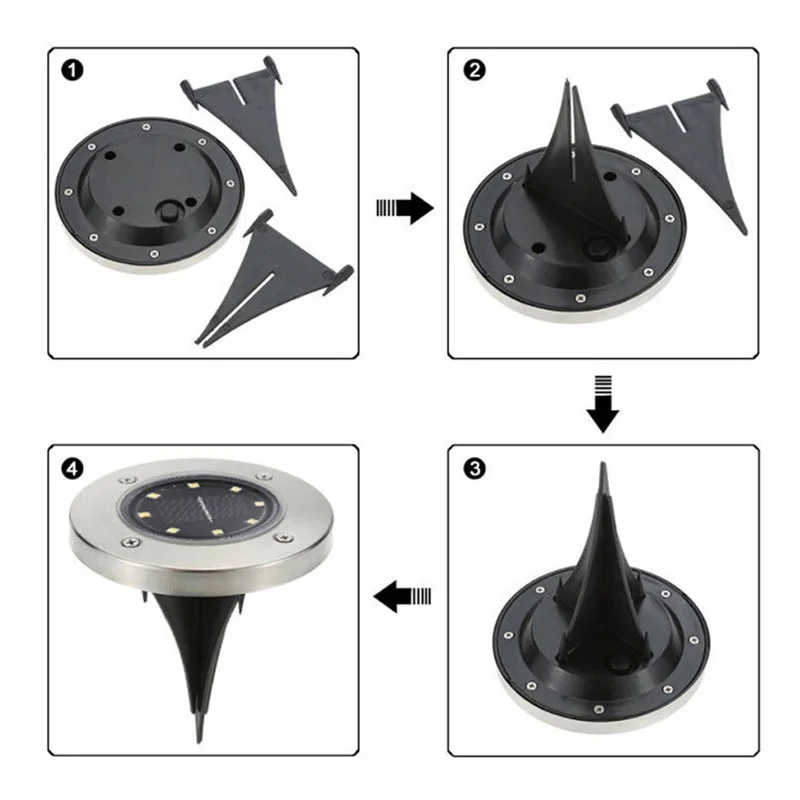 1

2

3

4