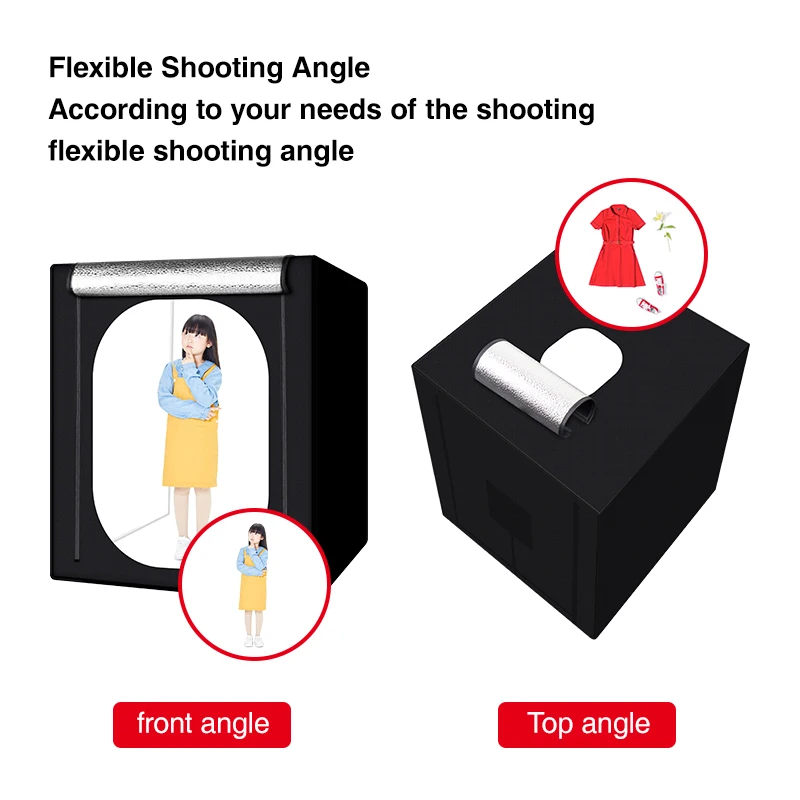 Flexible Shooting Angle
According to your needs of the shooting flexible shooting angle

front angle

Top angle