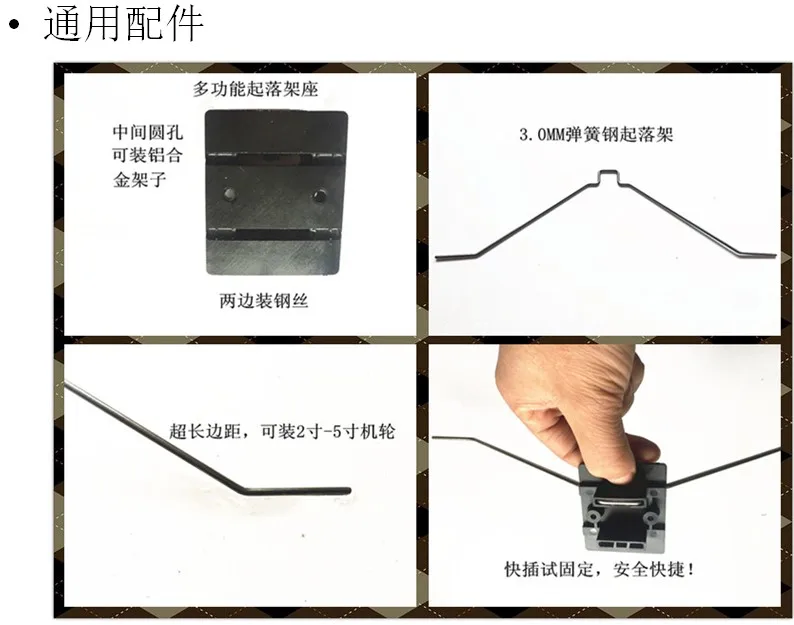 • 通用配件

多功能起落架座

中间圆孔
可装铝合
金架子

两边装钢丝

3.0MM弹簧钢起落架

超长边距，可装2寸-5寸机轮

快插试固定，安全快捷！