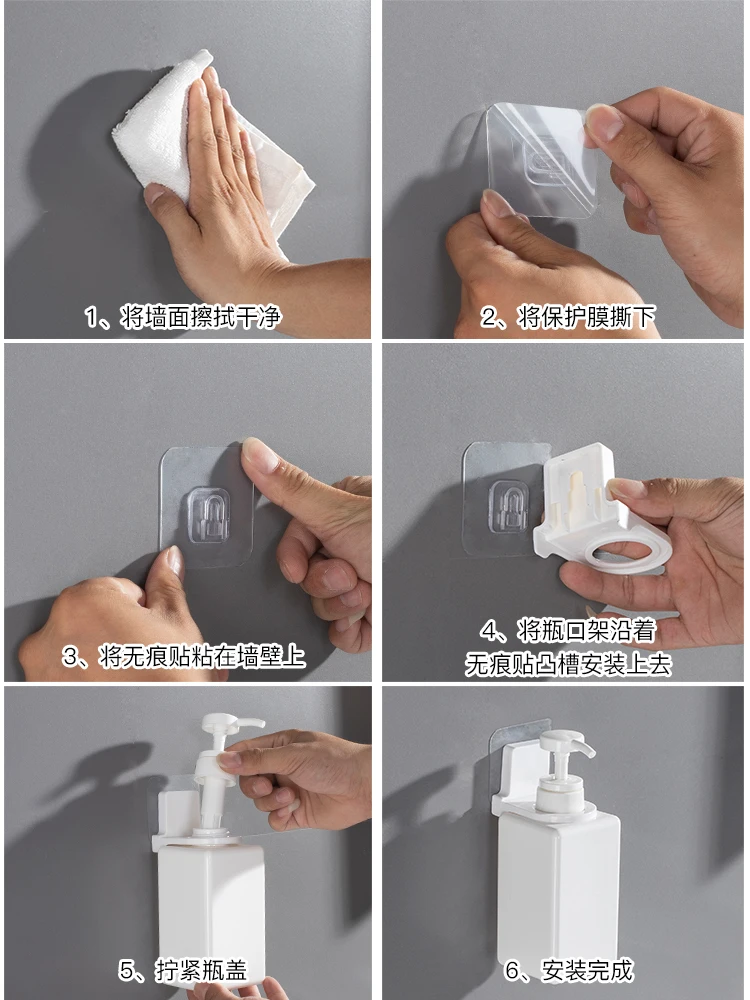 1、将墙面擦拭干净

2、将保护膜撕下

3、将无痕贴粘在墙壁上

4、将瓶口架沿着无痕贴凸槽安装上去

5、拧紧瓶盖

6、安装完成