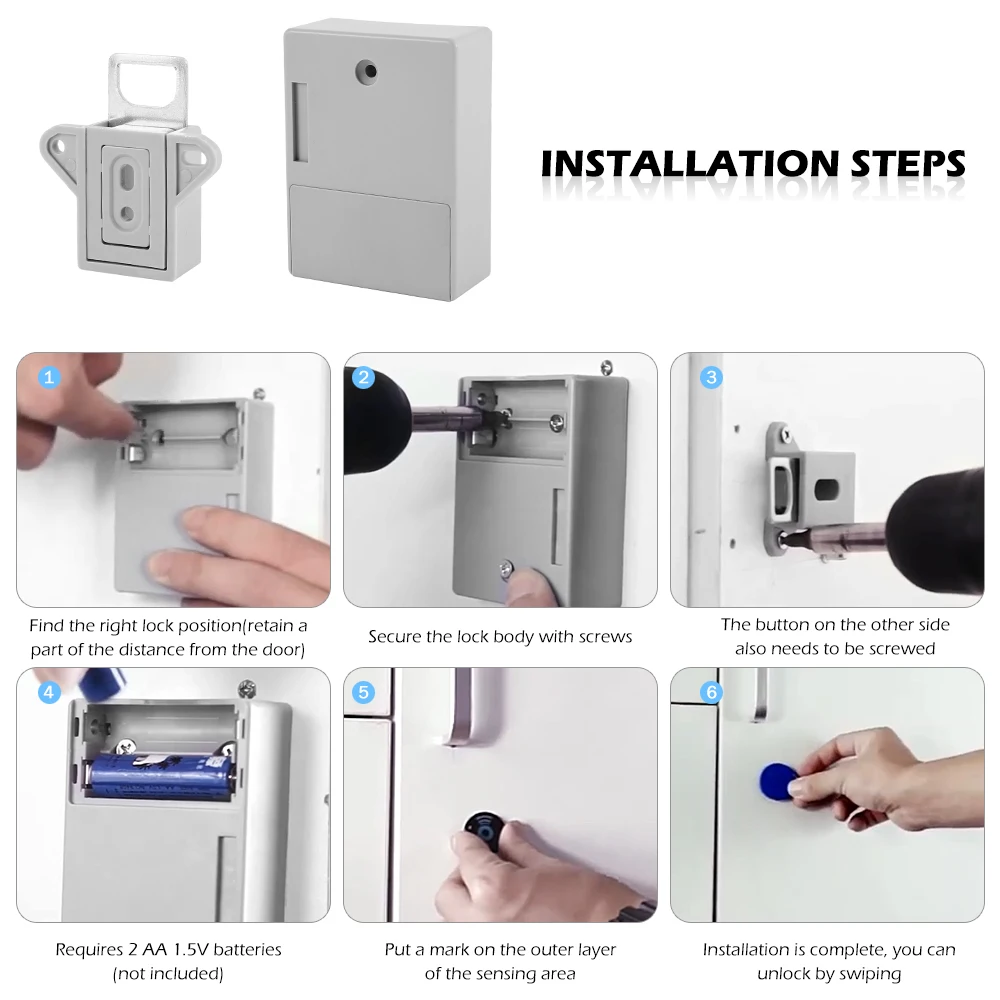 INSTALLATION STEPS

1

Find the right lock position(retain a part of the distance from the door)

2

Secure the lock body with screws

3

The button on the other side also needs to be screwed

4

Requires 2 AA 1.5V batteries (not included)

5

Put a mark on the outer layer of the sensing area

6

Installation is complete, you can unlock by swiping