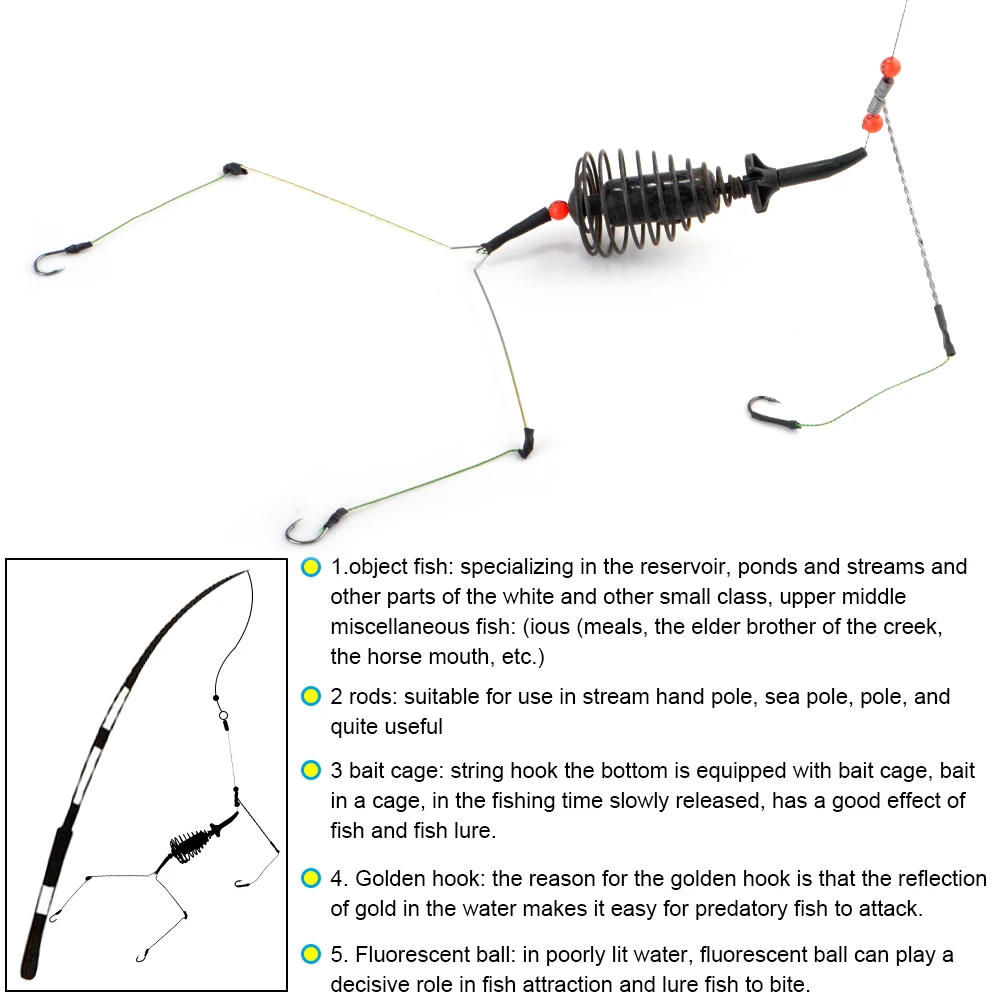 1.object fish: specializing in the reservoir, ponds and streams and other parts of the white and other small class, upper middle miscellaneous fish: (ious (meals, the elder brother of the creek, the horse mouth, etc.)

2 rods: suitable for use in stream hand pole, sea pole, pole, and quite useful

3 bait cage: string hook the bottom is equipped with bait cage, bait in a cage, in the fishing time slowly released, has a good effect of fish and fish lure.

4. Golden hook: the reason for the golden hook is that the reflection of gold in the water makes it easy for predatory fish to attack.

5. Fluorescent ball: in poorly lit water, fluorescent ball can play a decisive role in fish attraction and lure fish to bite.