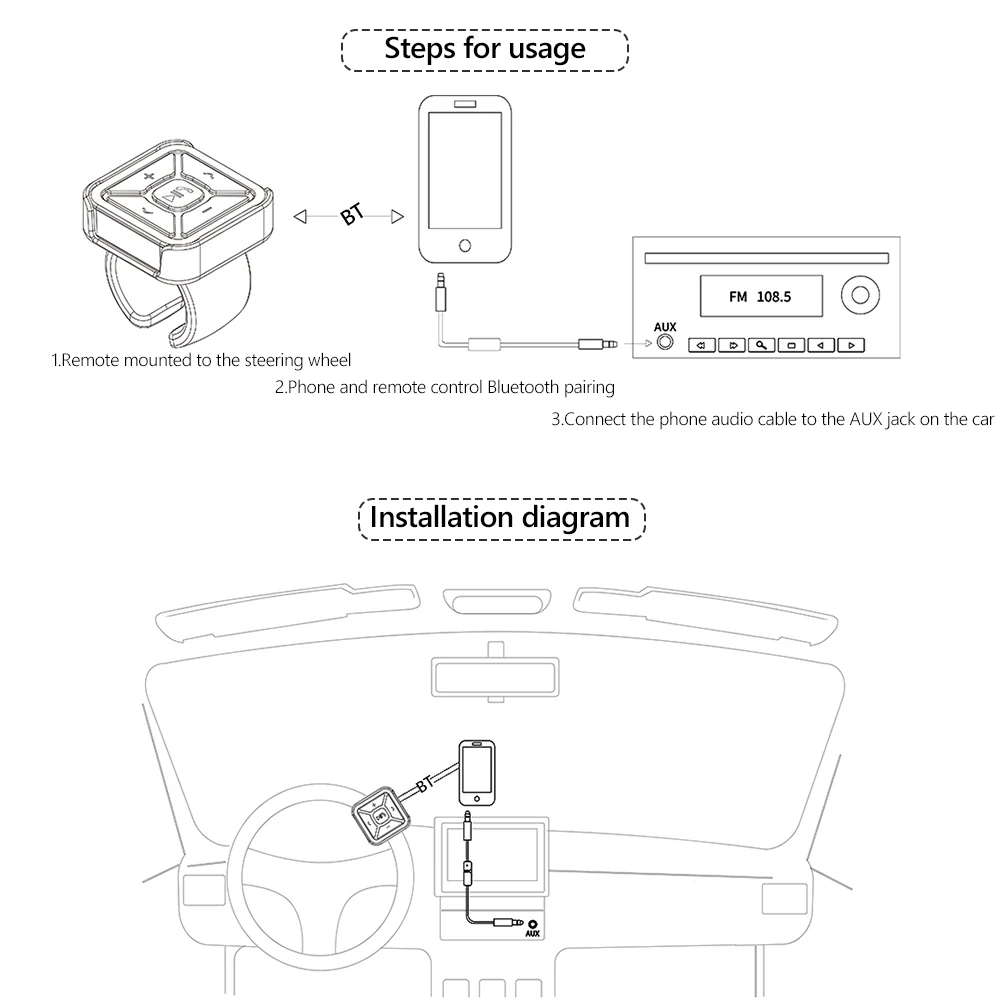 Steps for usage

BT

FM 108.5

AUX

1.Remote mounted to the steering wheel

2.Phone and remote control Bluetooth pairing

3.Connect the phone audio cable to the AUX jack on the car

Installation diagram

BT

AUX