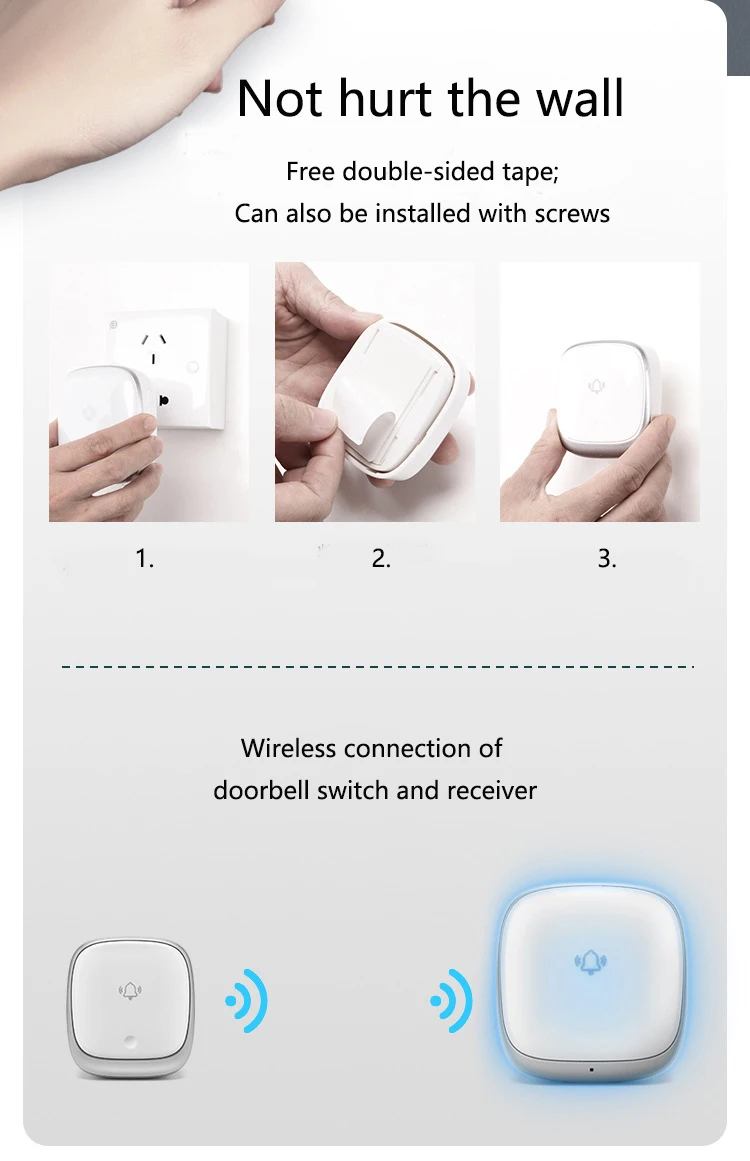 Not hurt the wall

Free double-sided tape;
Can also be installed with screws

1.

2.

3.

Wireless connection of
doorbell switch and receiver