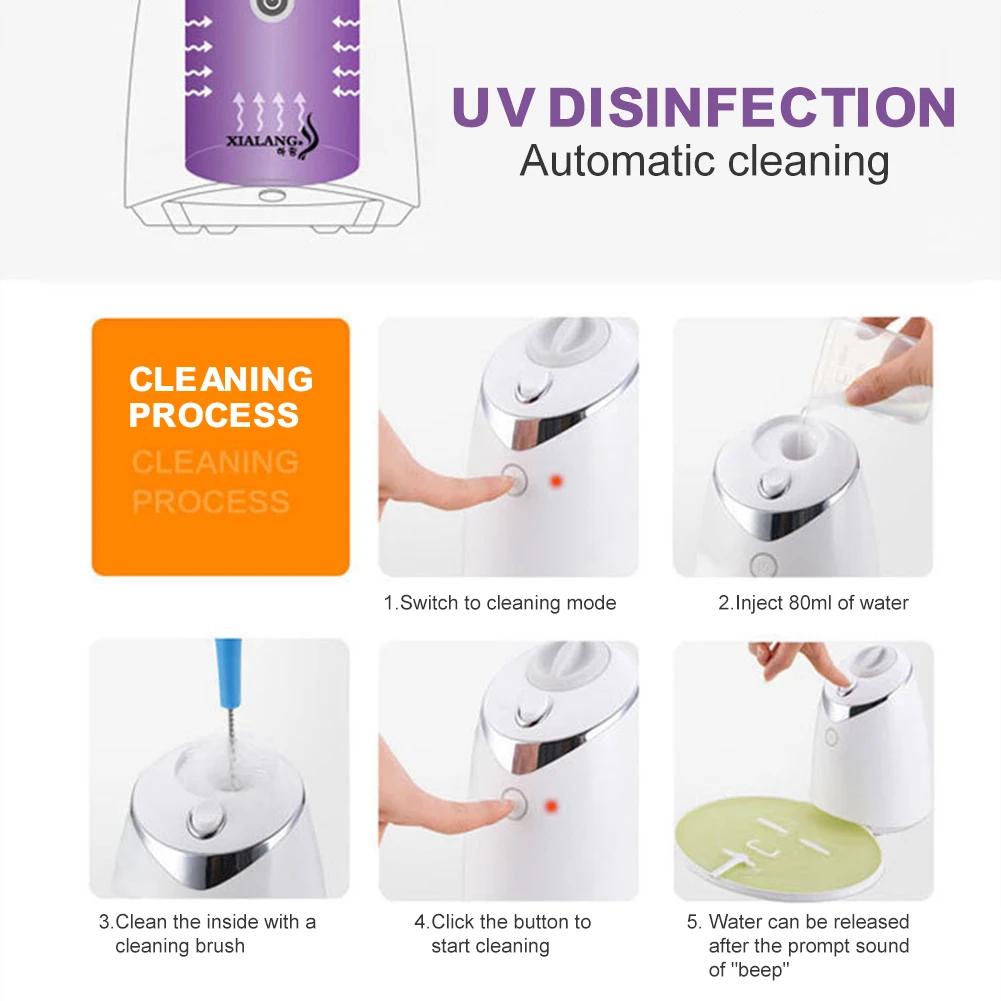 XIALANG

UV DISINFECTION
Automatic cleaning

CLEANING PROCESS

CLEANING PROCESS

1.Switch to cleaning mode

2.Inject 80ml of water

3.Clean the inside with a cleaning brush

4.Click the button to start cleaning

5. Water can be released after the prompt sound of "beep"