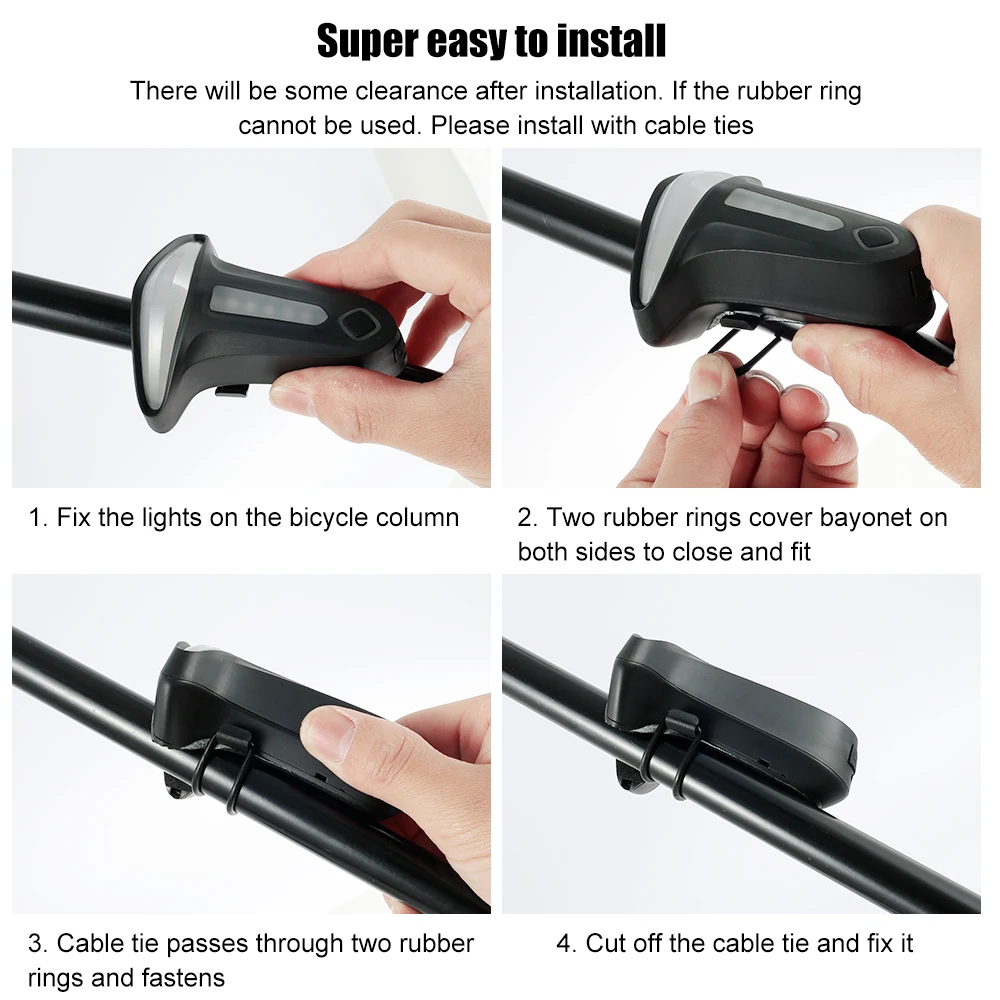 Super easy to install

There will be some clearance after installation. If the rubber ring cannot be used. Please install with cable ties

1. Fix the lights on the bicycle column

2. Two rubber rings cover bayonet on both sides to close and fit

3. Cable tie passes through two rubber rings and fastens

4. Cut off the cable tie and fix it