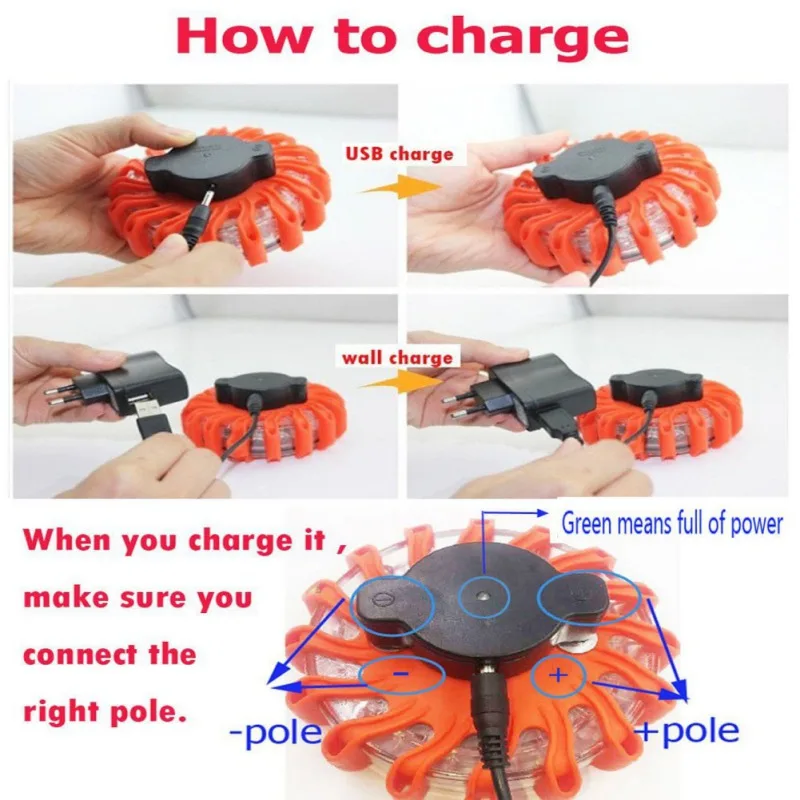 How to charge

USB charge

wall charge

When you charge it , make sure you connect the right pole.

Green means full of power

-

+

-pole

+pole