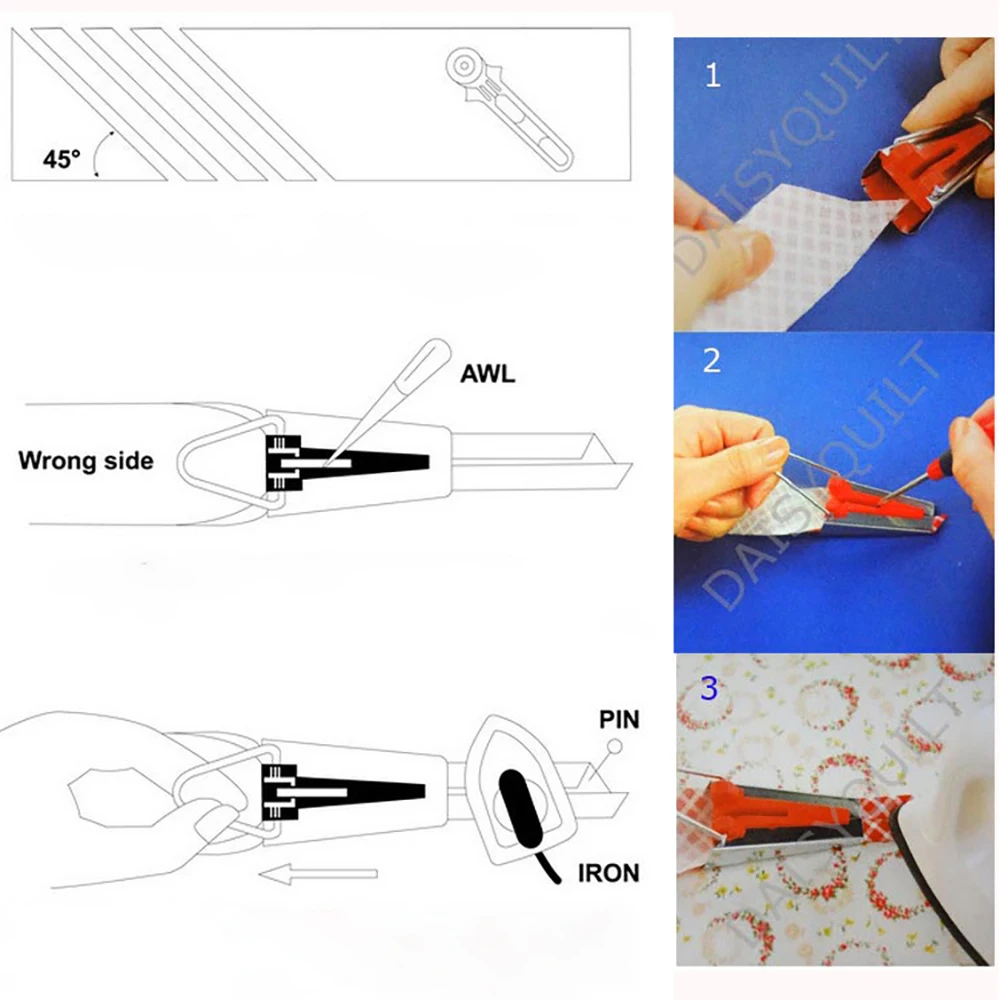 45°

AWL

Wrong side

PIN

IRON

1
DAISYQUILT

2
DAISYQUILT

3
DAISYQUILT