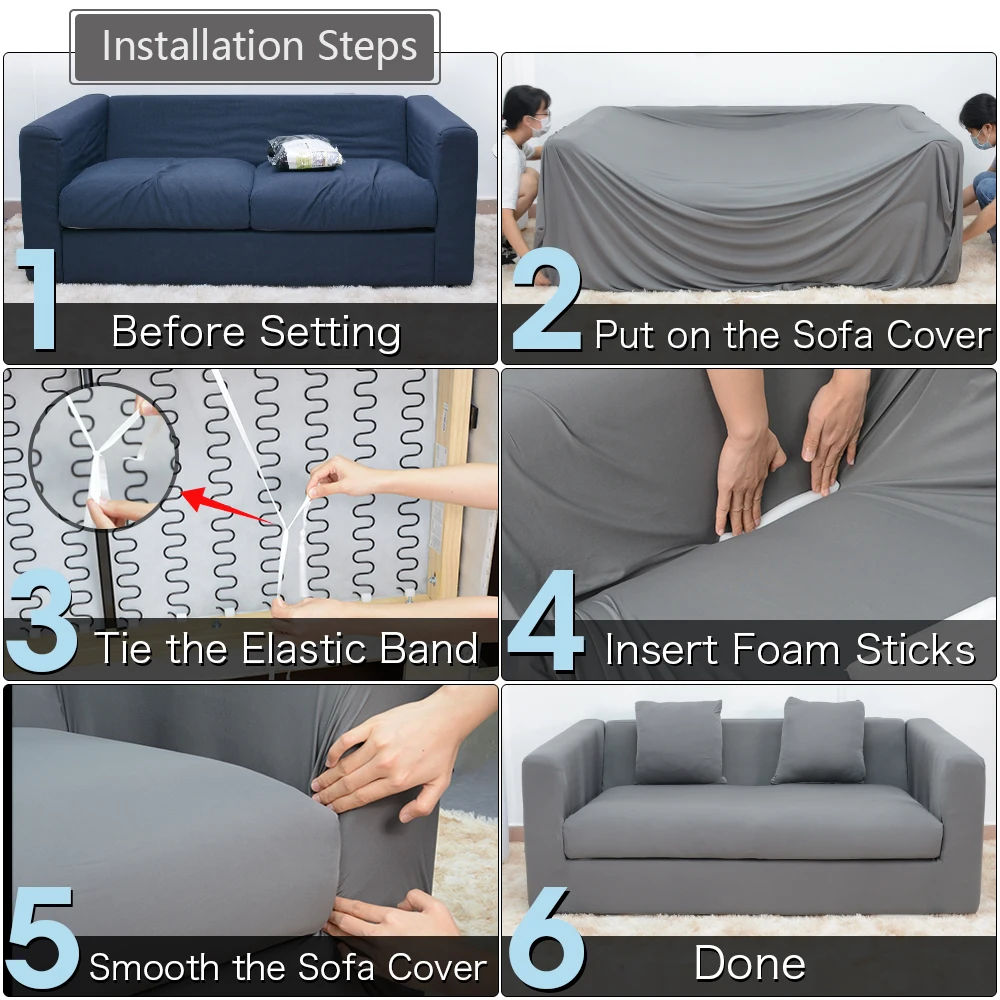 Installation Steps

1 Before Setting

2 Put on the Sofa Cover

3 Tie the Elastic Band

4 Insert Foam Sticks

5 Smooth the Sofa Cover

6 Done