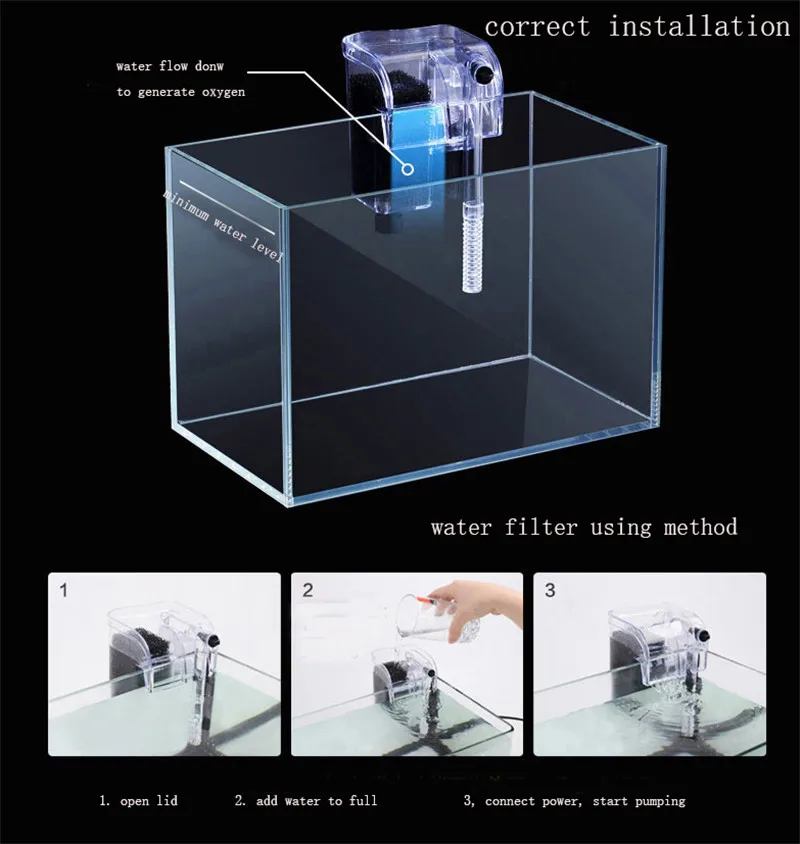 correct installation

water flow donw
to generate oxygen

minimum water level

water filter using method

1

2

3

1. open lid    2. add water to full    3, connect power, start pumping