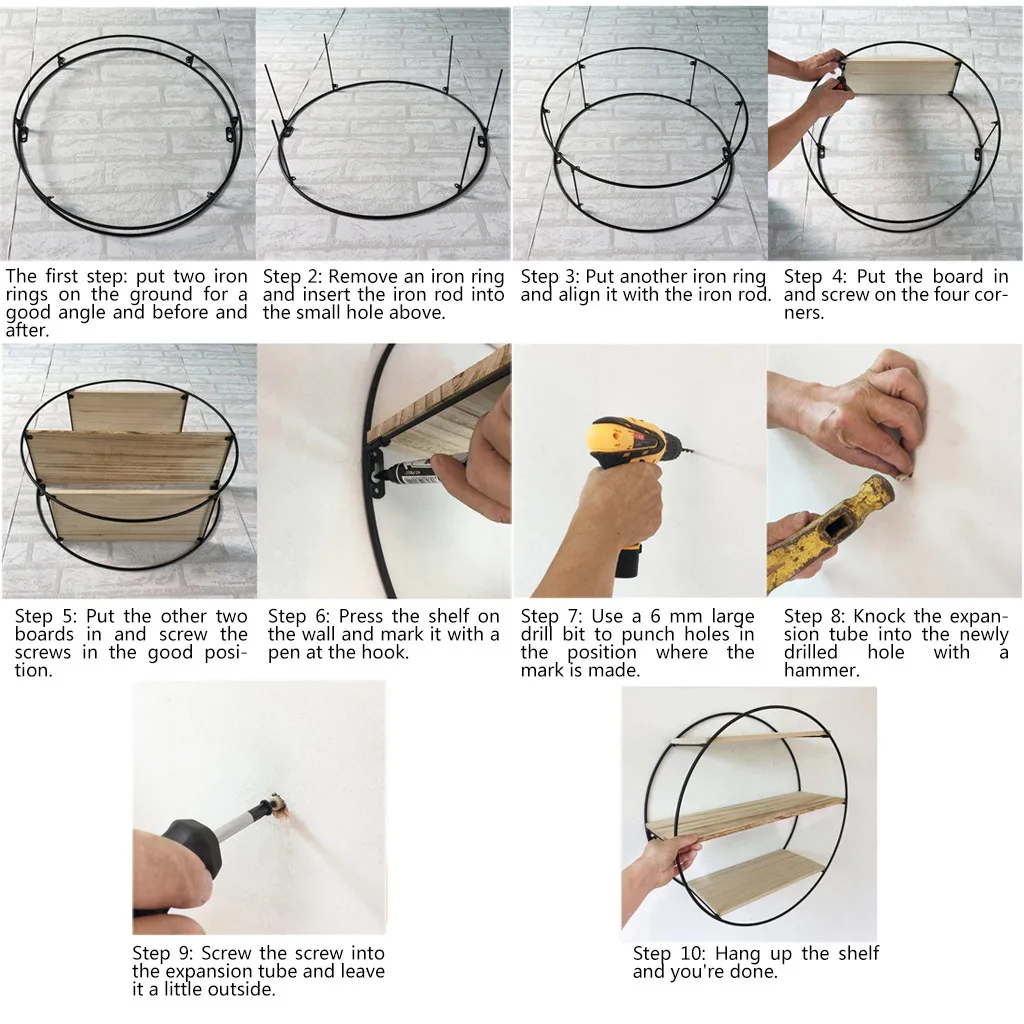 The first step: put two iron rings on the ground for a good angle and before and after.

Step 2: Remove an iron ring and insert the iron rod into the small hole above.

Step 3: Put another iron ring and align it with the iron rod.

Step 4: Put the board in and screw on the four corners.

Step 5: Put the other two boards in and screw the screws in the good position.

Step 6: Press the shelf on the wall and mark it with a pen at the hook.

Step 7: Use a 6 mm large drill bit to punch holes in the position where the mark is made.

Step 8: Knock the expansion tube into the newly drilled hole with a hammer.

Step 9: Screw the screw into the expansion tube and leave it a little outside.

Step 10: Hang up the shelf and you're done.