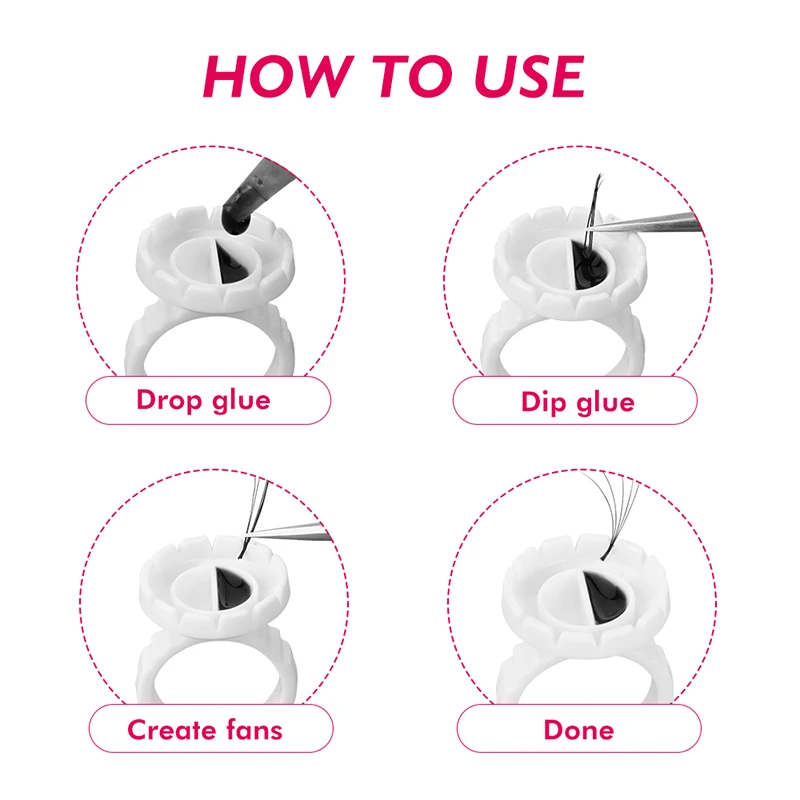 HOW TO USE

Drop glue

Dip glue

Create fans

Done