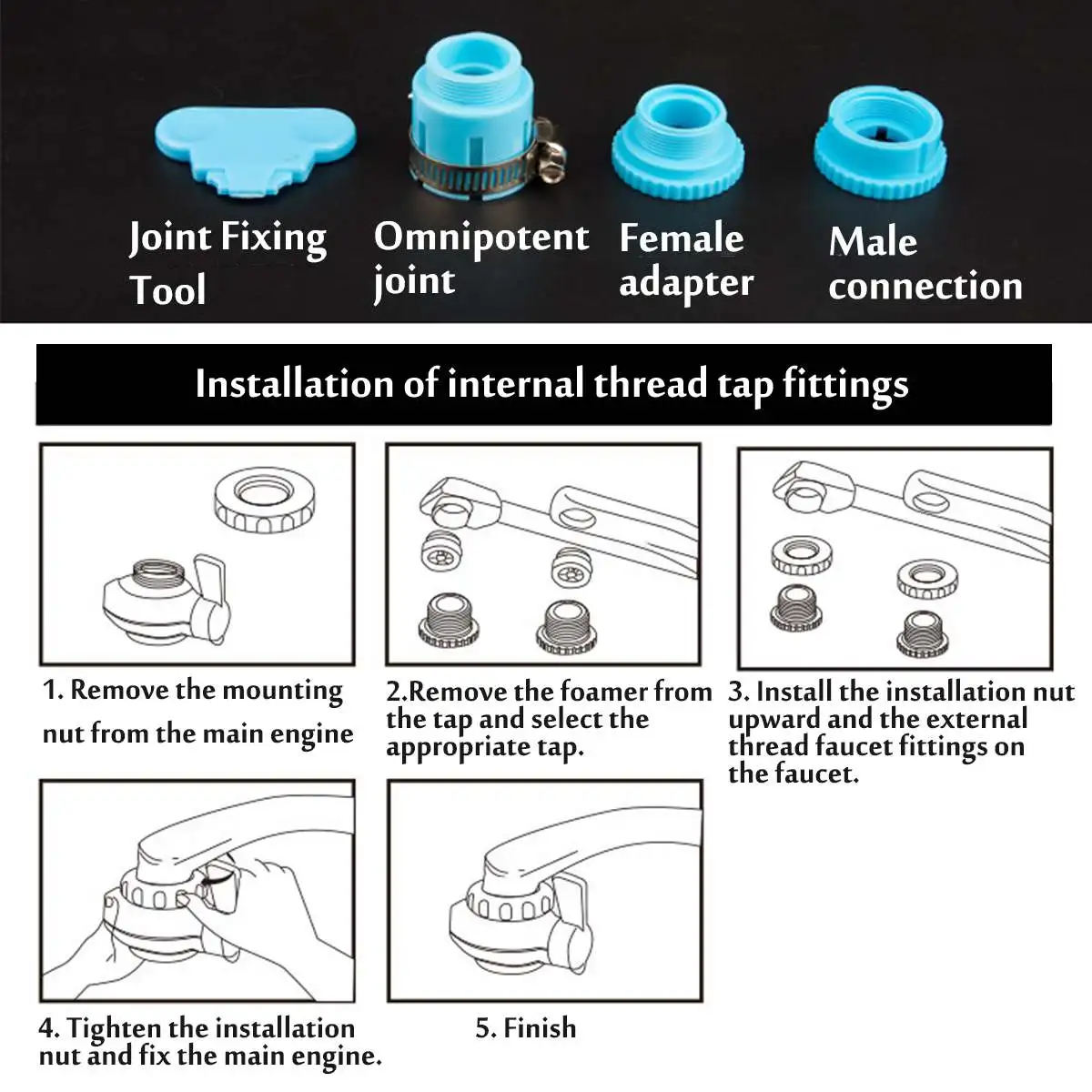 Joint Fixing Tool

Omnipotent joint

Female adapter

Male connection

Installation of internal thread tap fittings

1. Remove the mounting nut from the main engine

2.Remove the foamer from the tap and select the appropriate tap.

3. Install the installation nut upward and the external thread faucet fittings on the faucet.

4. Tighten the installation nut and fix the main engine.

5. Finish