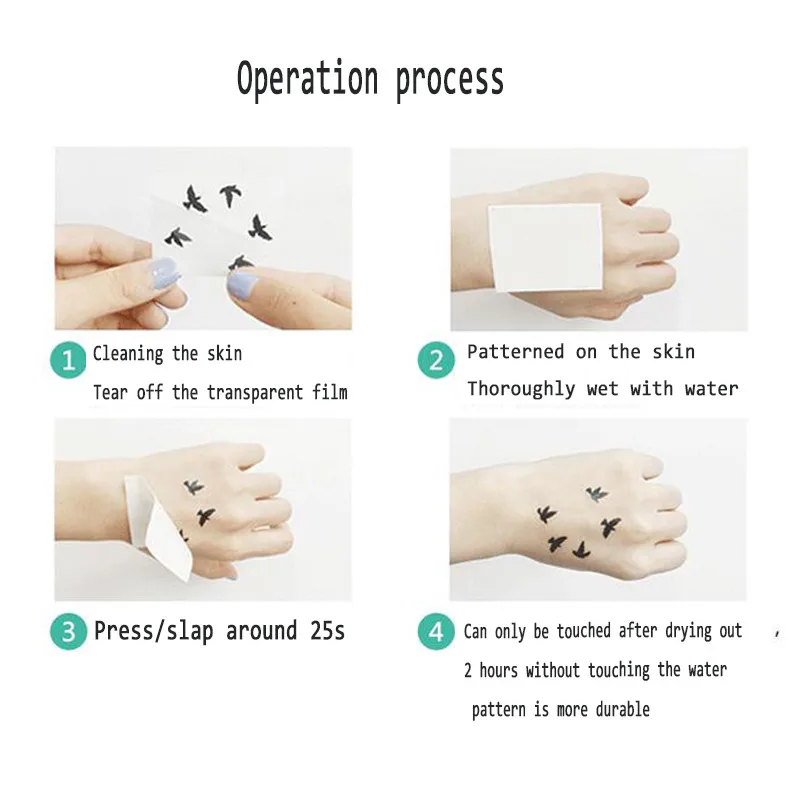 Operation process

1 Cleaning the skin
Tear off the transparent film

2 Patterned on the skin
Thoroughly wet with water

3 Press/slap around 25s

4 Can only be touched after drying out ,
2 hours without touching the water
pattern is more durable