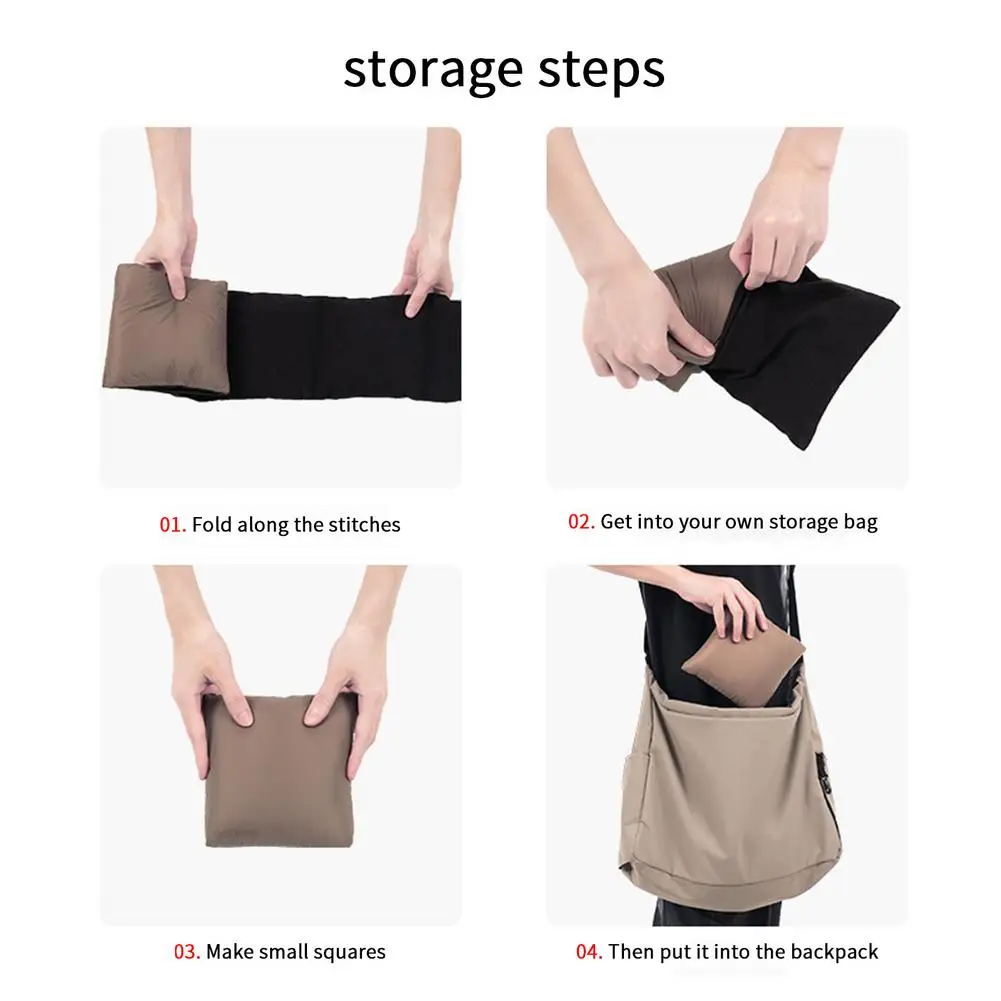 storage steps

01. Fold along the stitches

02. Get into your own storage bag

03. Make small squares

04. Then put it into the backpack