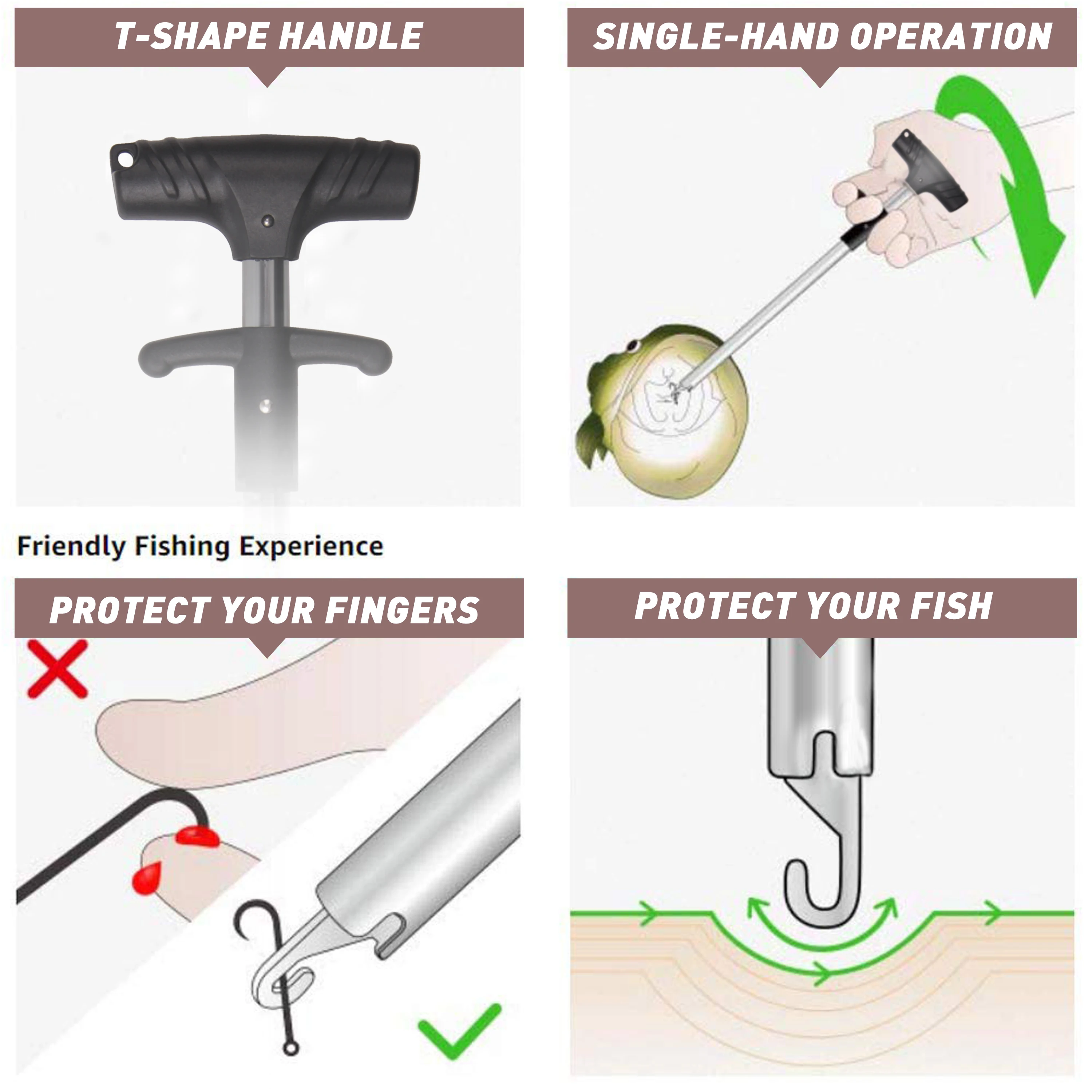 T-SHAPE HANDLE

SINGLE-HAND OPERATION

Friendly Fishing Experience

PROTECT YOUR FINGERS

PROTECT YOUR FISH