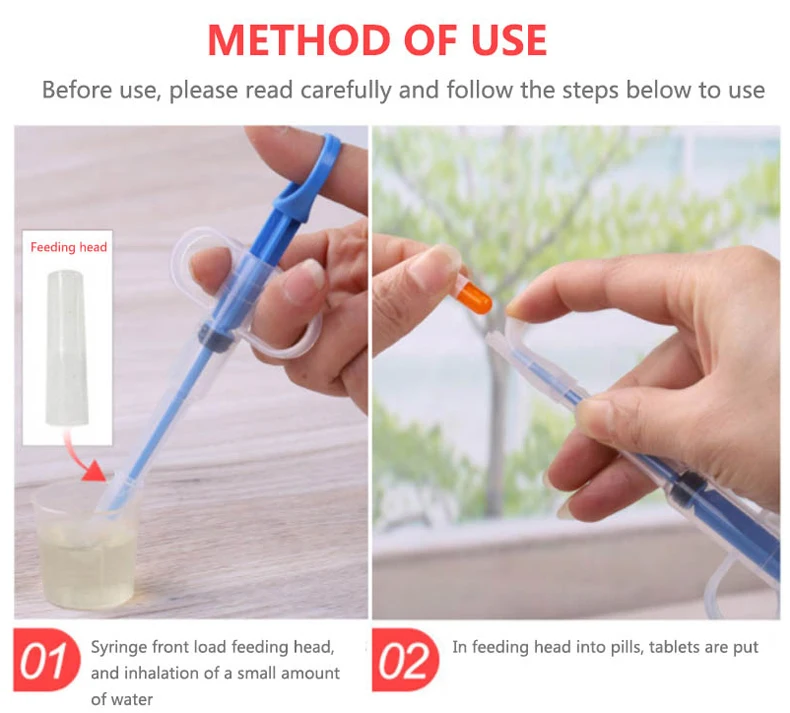 METHOD OF USE

Before use, please read carefully and follow the steps below to use

Feeding head

01 Syringe front load feeding head, and inhalation of a small amount of water

02 In feeding head into pills, tablets are put