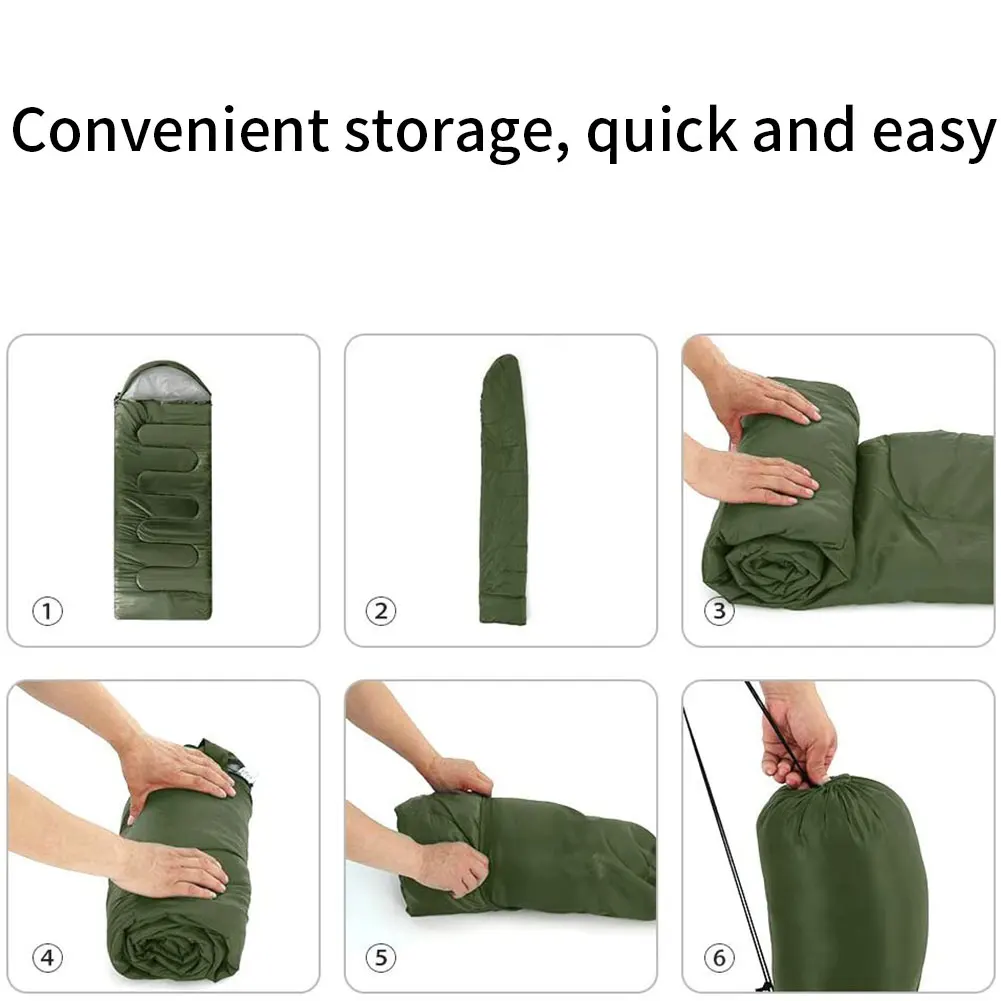 Convenient storage, quick and easy

①

②

③

④

⑤

⑥