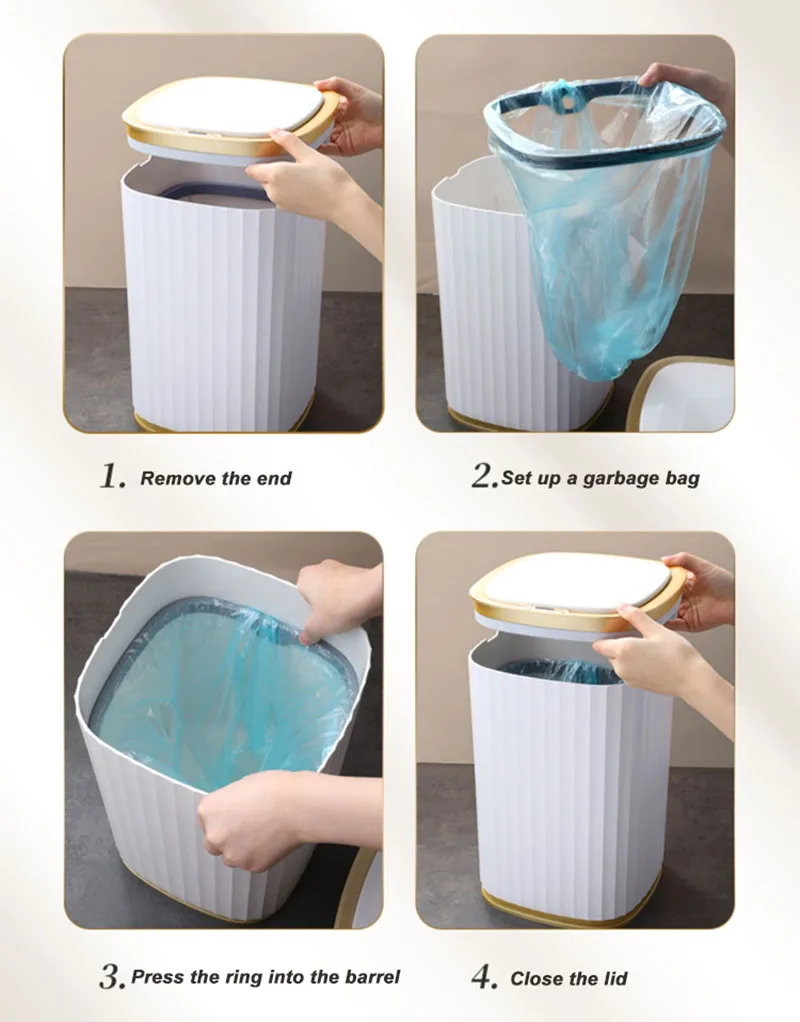 1. Remove the end

2. Set up a garbage bag

3. Press the ring into the barrel

4. Close the lid