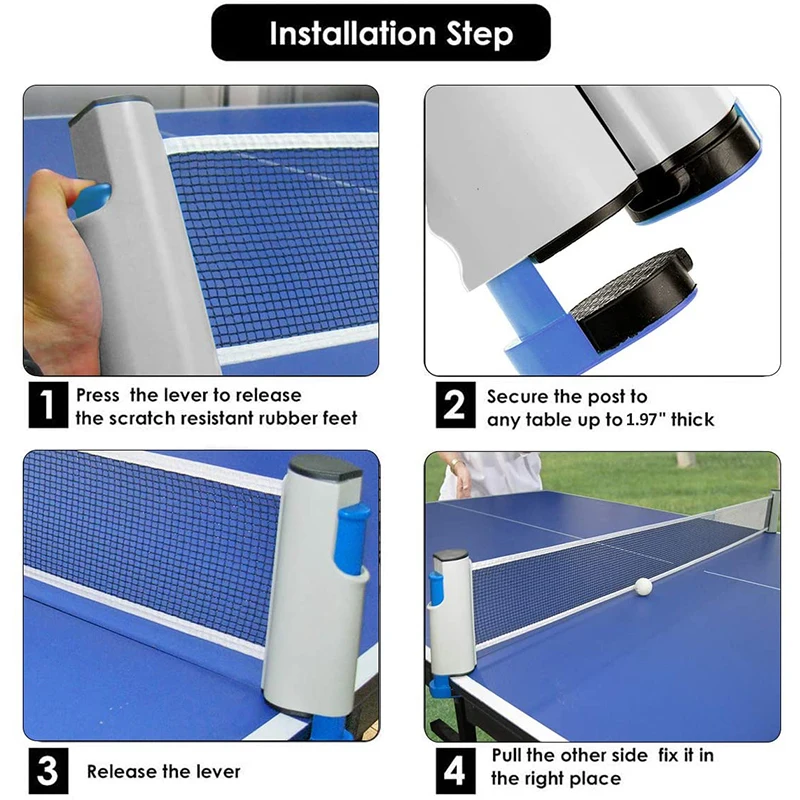 Installation Step

1 Press the lever to release the scratch resistant rubber feet

2 Secure the post to any table up to 1.97" thick

3 Release the lever

4 Pull the other side fix it in the right place