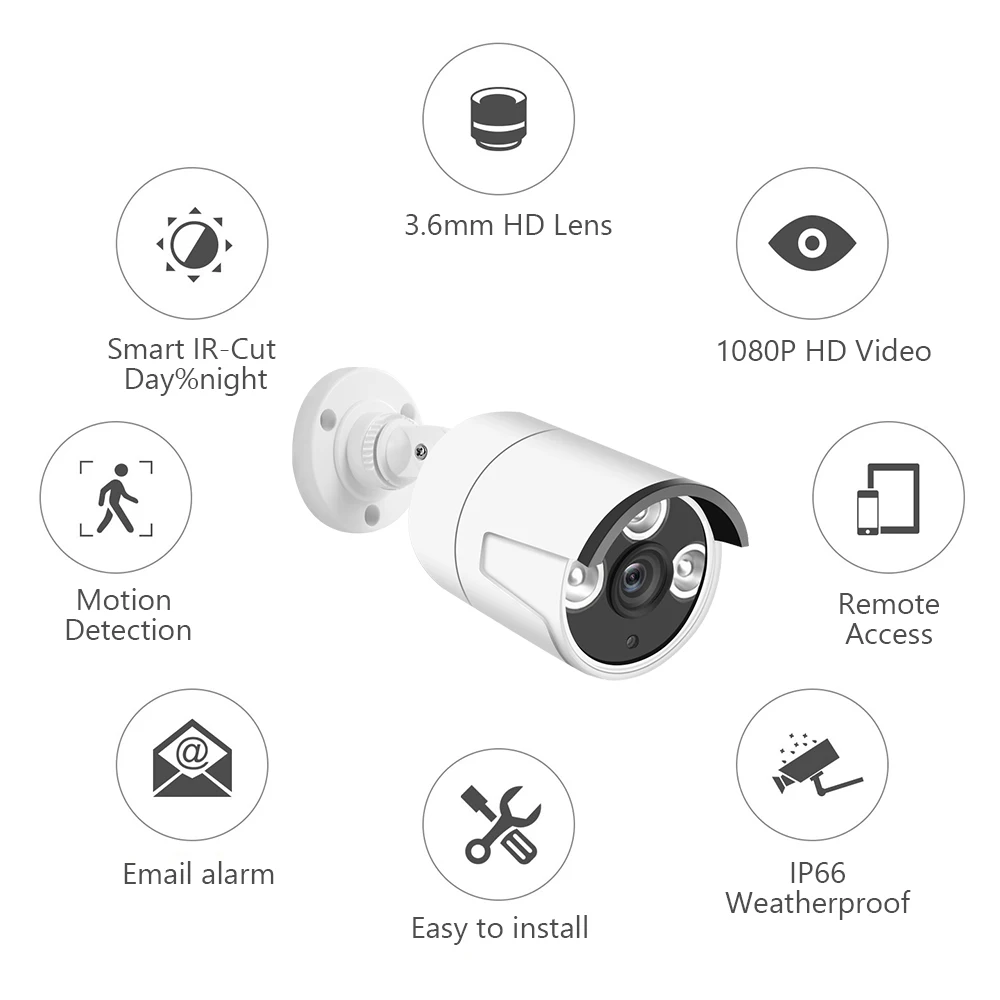 3.6mm HD Lens

Smart IR-Cut
Day%night

1080P HD Video

Motion
Detection

Remote
Access

Email alarm

Easy to install

IP66
Weatherproof