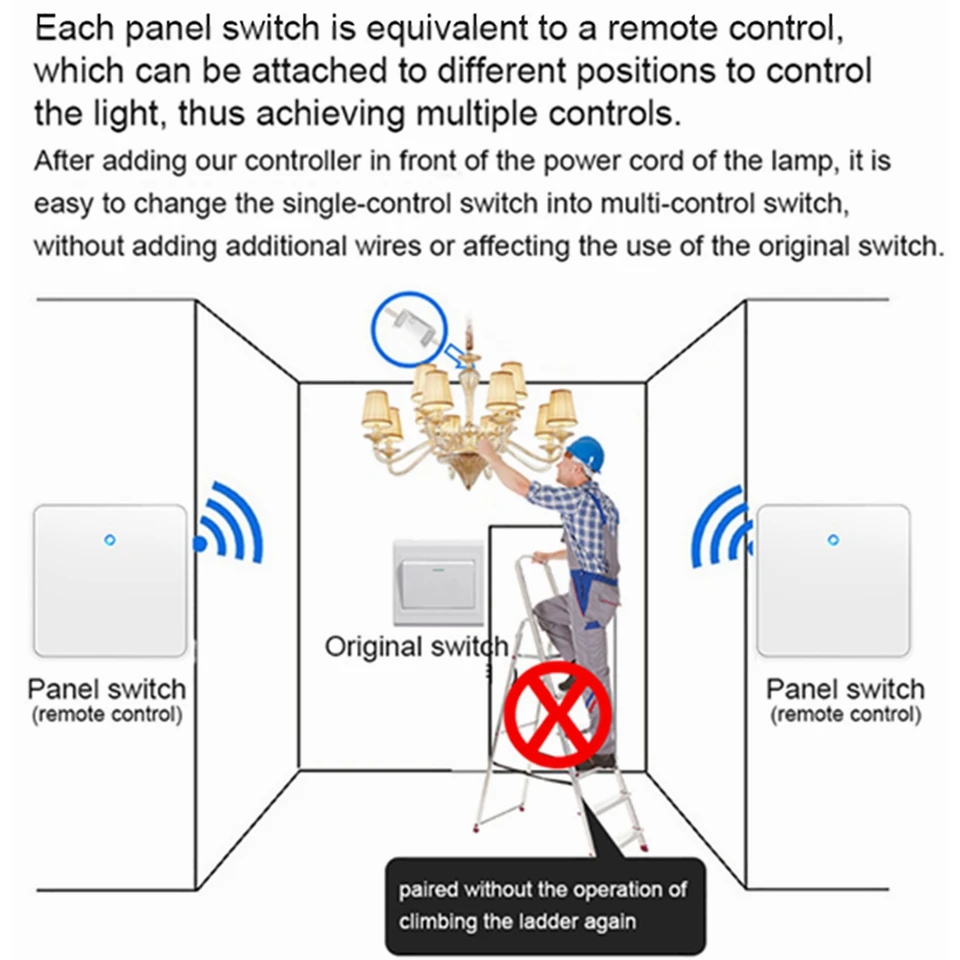 Each panel switch is equivalent to a remote control, which can be attached to different positions to control the light, thus achieving multiple controls.

After adding our controller in front of the power cord of the lamp, it is easy to change the single-control switch into multi-control switch, without adding additional wires or affecting the use of the original switch.

Panel switch
(remote control)

Original switch

Panel switch
(remote control)

paired without the operation of climbing the ladder again