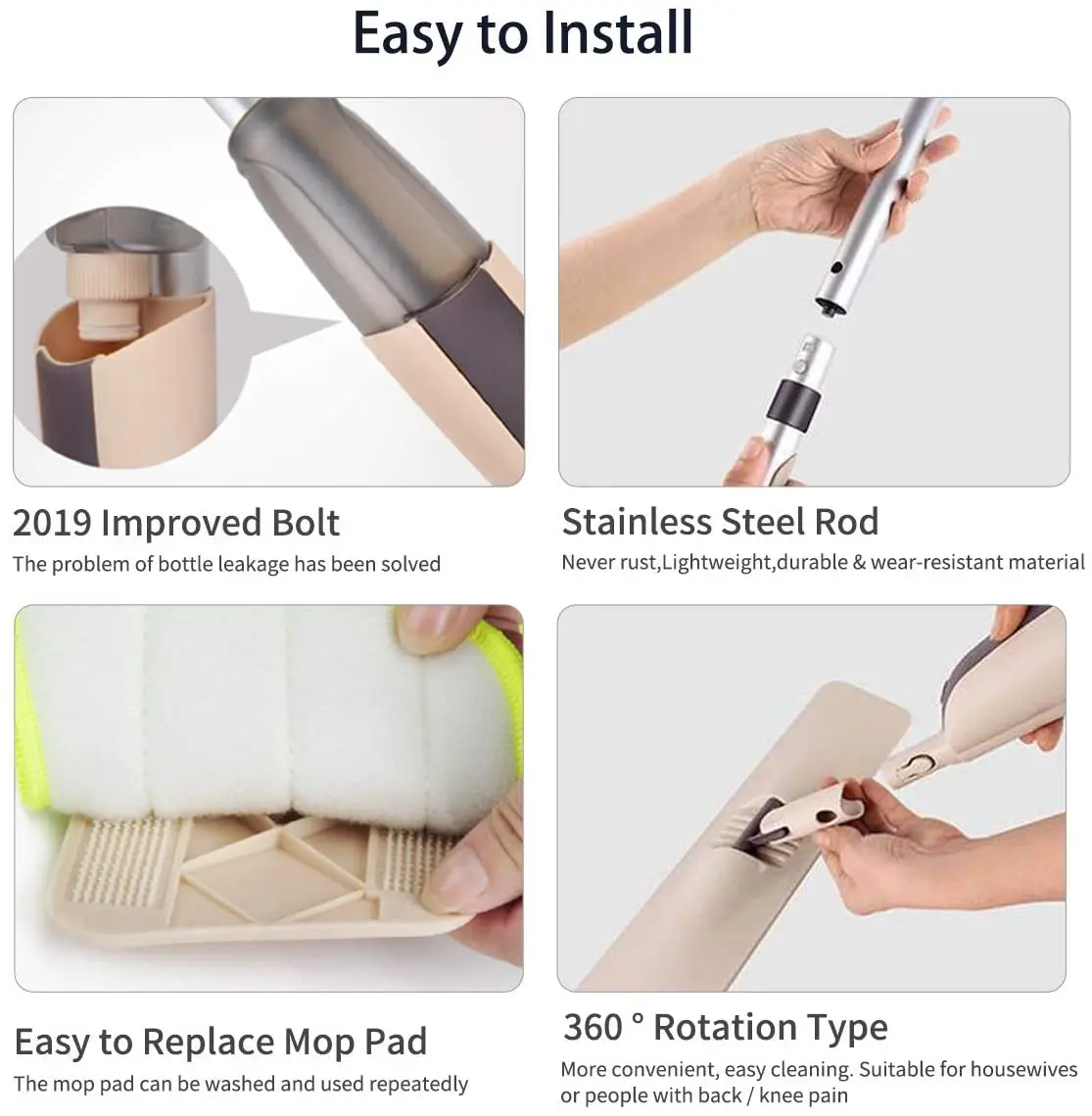 Easy to Install

2019 Improved Bolt
The problem of bottle leakage has been solved

Stainless Steel Rod
Never rust,Lightweight,durable & wear-resistant material

Easy to Replace Mop Pad
The mop pad can be washed and used repeatedly

360 ° Rotation Type
More convenient, easy cleaning. Suitable for housewives or people with back / knee pain