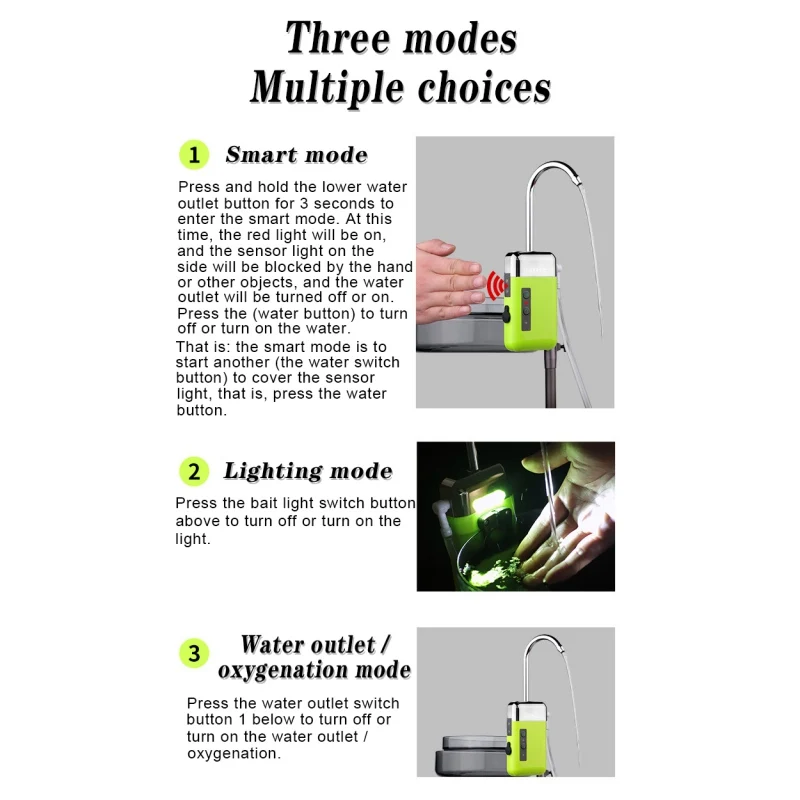 Three modes
Multiple choices

1 Smart mode

Press and hold the lower water outlet button for 3 seconds to enter the smart mode. At this time, the red light will be on, and the sensor light on the side will be blocked by the hand or other objects, and the water outlet will be turned off or on. Press the (water button) to turn off or turn on the water.
That is: the smart mode is to start another (the water switch button) to cover the sensor light, that is, press the water button.

2 Lighting mode

Press the bait light switch button above to turn off or turn on the light.

3 Water outlet / oxygenation mode

Press the water outlet switch button 1 below to turn off or turn on the water outlet / oxygenation.