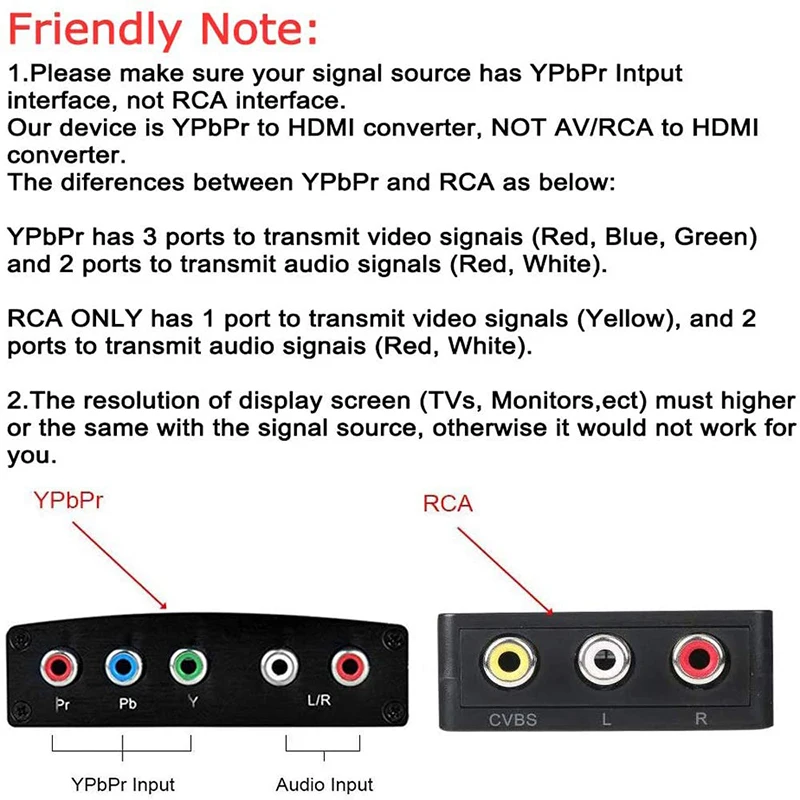 Friendly Note:

1.Please make sure your signal source has YPbPr Intput interface, not RCA interface.
Our device is YPbPr to HDMI converter, NOT AV/RCA to HDMI converter.
The diferences between YPbPr and RCA as below:

YPbPr has 3 ports to transmit video signais (Red, Blue, Green) and 2 ports to transmit audio signals (Red, White).

RCA ONLY has 1 port to transmit video signals (Yellow), and 2 ports to transmit audio signais (Red, White).

2.The resolution of display screen (TVs, Monitors,ect) must higher or the same with the signal source, otherwise it would not work for you.

YPbPr

RCA

Pr Pb Y L/R

CVBS L R

YPbPr Input

Audio Input