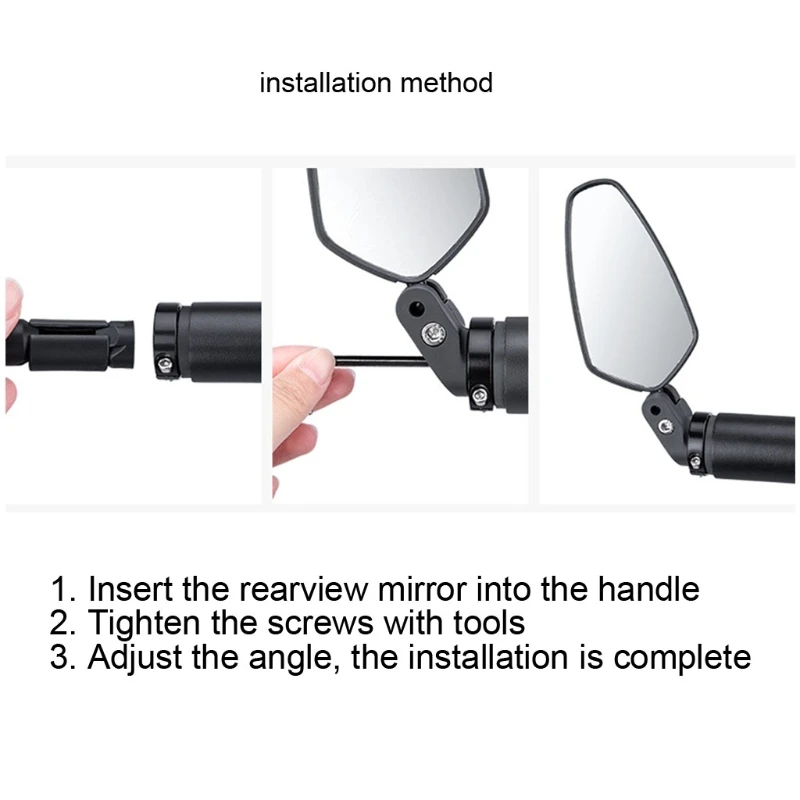 installation method

1. Insert the rearview mirror into the handle
2. Tighten the screws with tools
3. Adjust the angle, the installation is complete