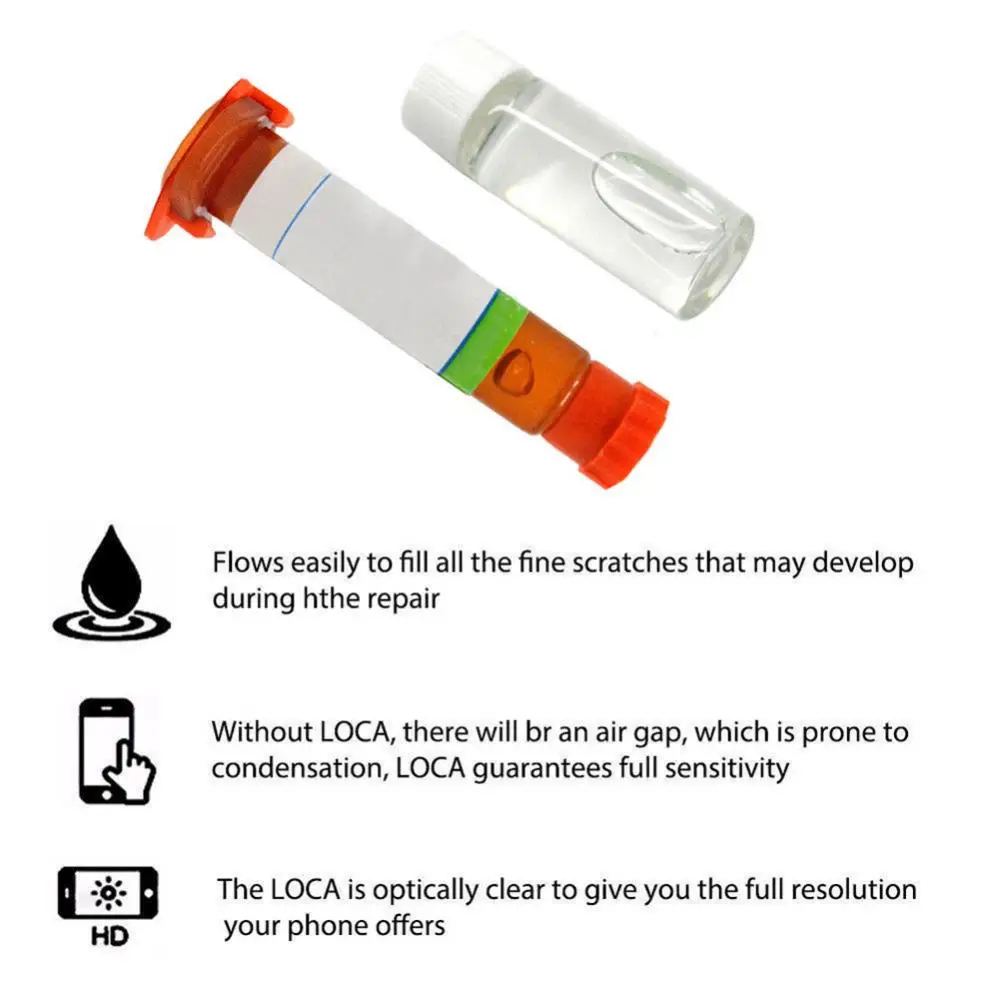 Flows easily to fill all the fine scratches that may develop during hthe repair

Without LOCA, there will br an air gap, which is prone to condensation, LOCA guarantees full sensitivity

HD

The LOCA is optically clear to give you the full resolution your phone offers