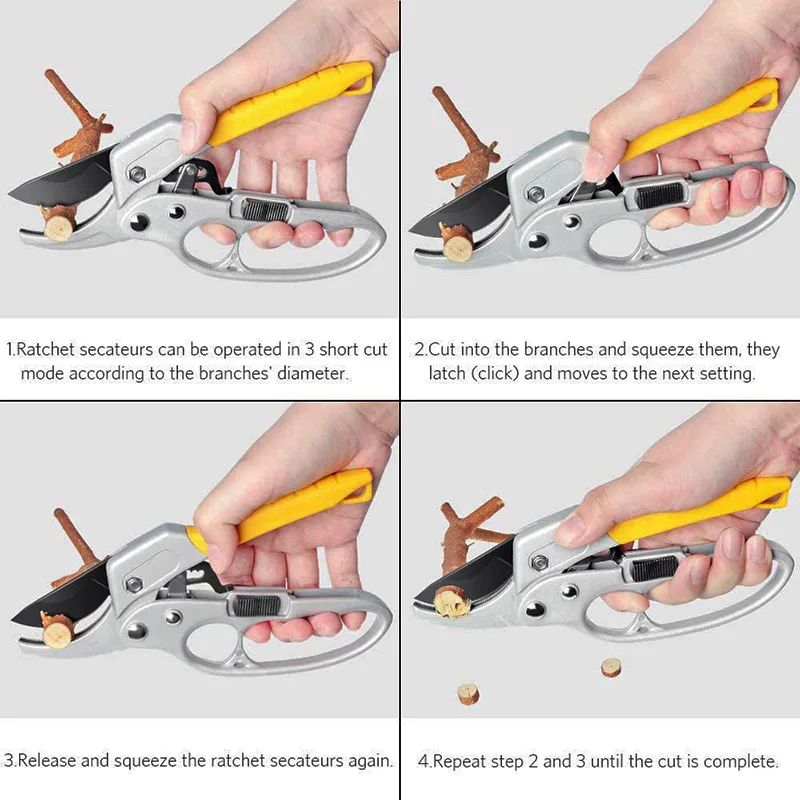 1.Ratchet secateurs can be operated in 3 short cut mode according to the branches' diameter.

2.Cut into the branches and squeeze them, they latch (click) and moves to the next setting.

3.Release and squeeze the ratchet secateurs again.

4.Repeat step 2 and 3 until the cut is complete.