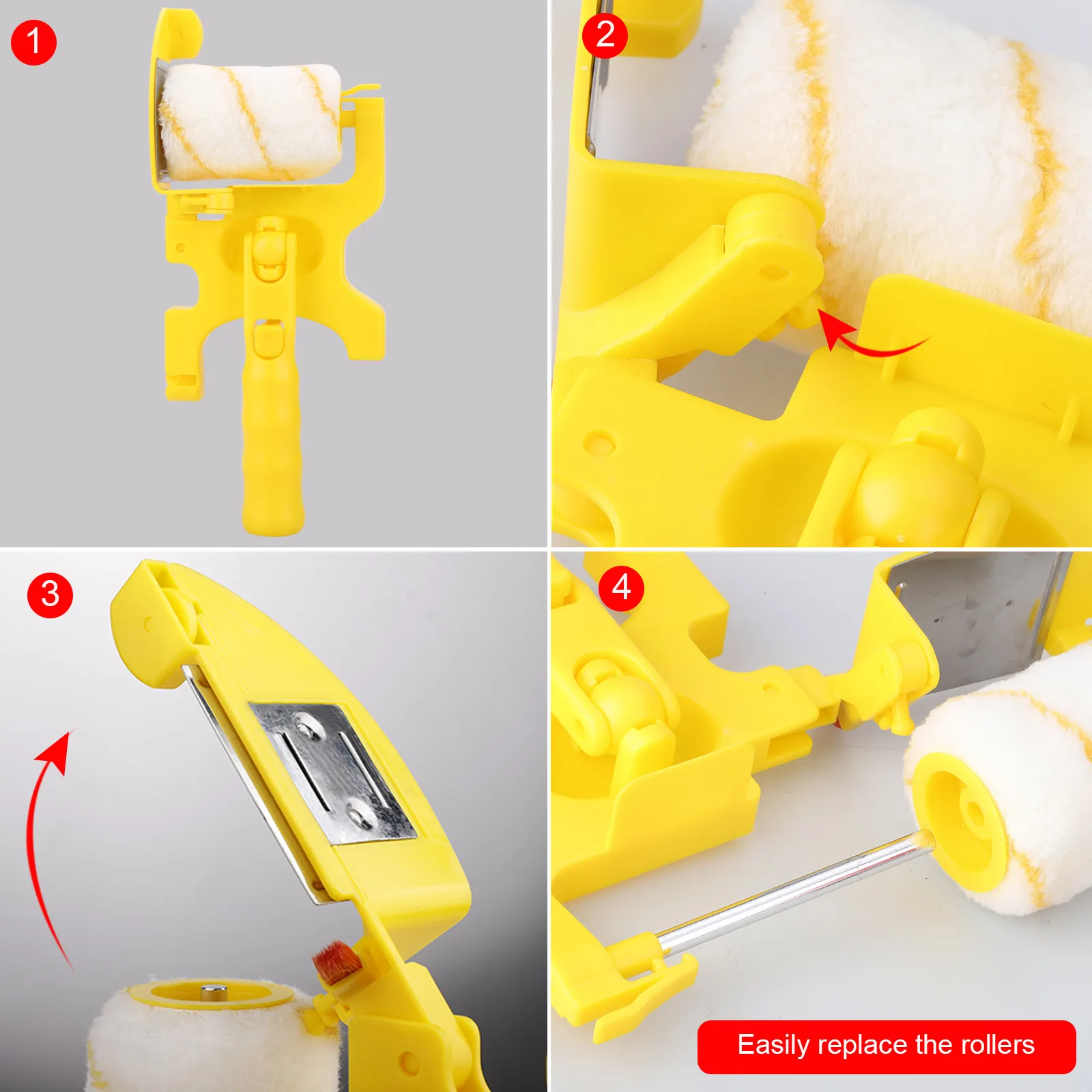 1

2

3

4

Easily replace the rollers