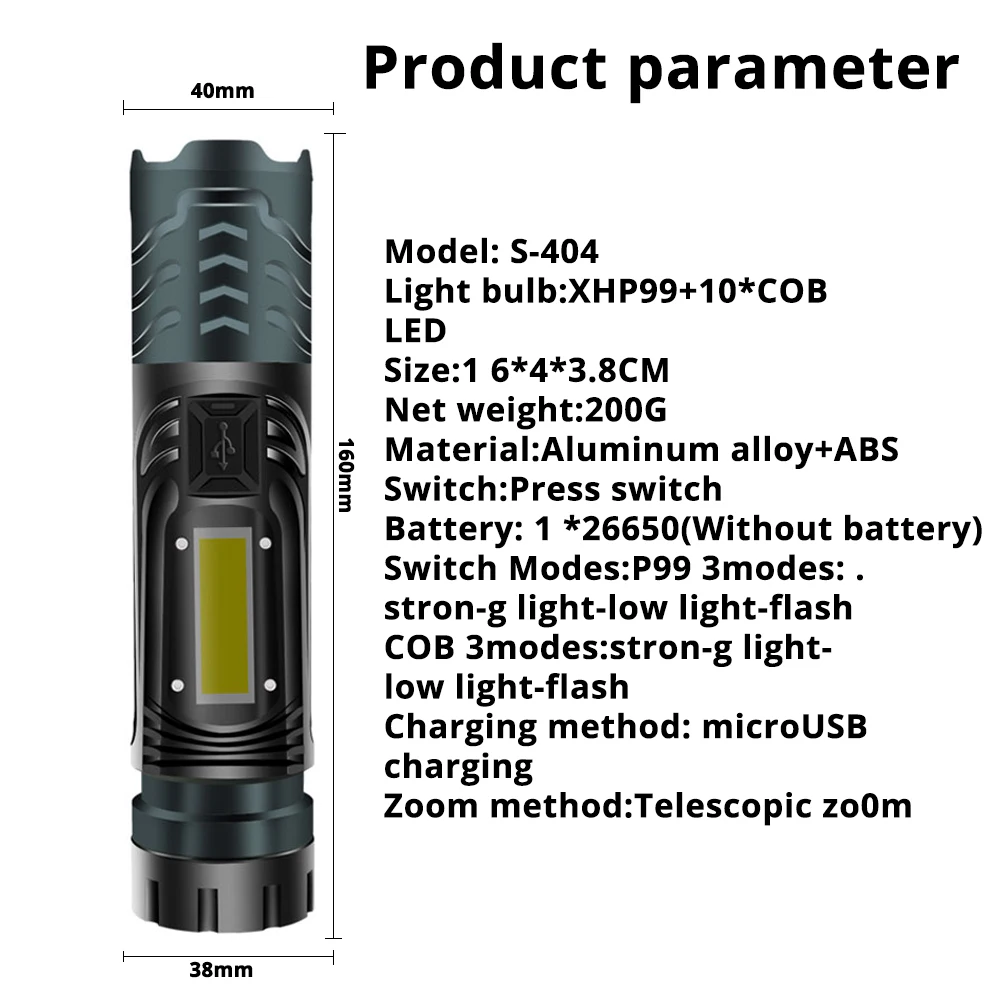 Product parameter

40mm

160mm

38mm

Model: S-404
Light bulb:XHP99+10*COB LED
Size:1 6*4*3.8CM
Net weight:200G
Material:Aluminum alloy+ABS
Switch:Press switch
Battery: 1 *26650(Without battery)
Switch Modes:P99 3modes: . stron-g light-low light-flash
COB 3modes:stron-g light-low light-flash
Charging method: microUSB charging
Zoom method:Telescopic zo0m