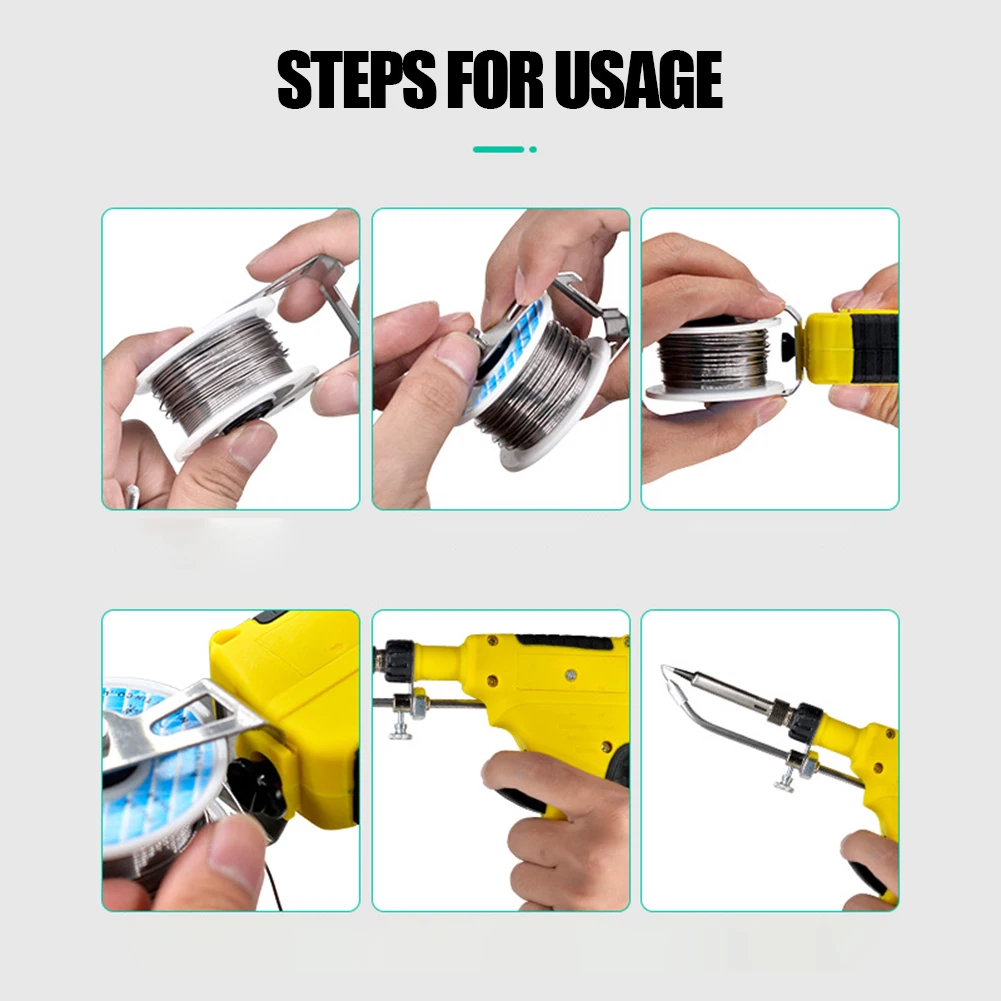 STEPS FOR USAGE