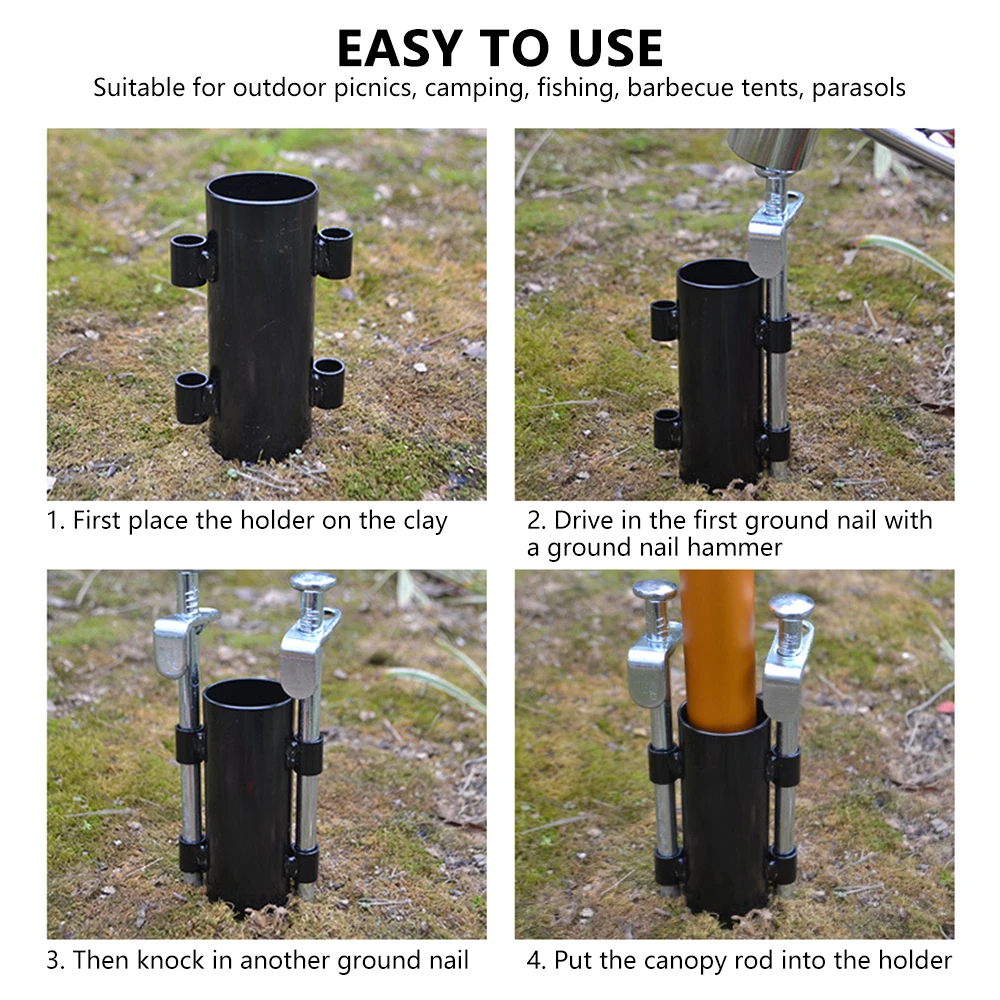 EASY TO USE

Suitable for outdoor picnics, camping, fishing, barbecue tents, parasols

1. First place the holder on the clay

2. Drive in the first ground nail with a ground nail hammer

3. Then knock in another ground nail

4. Put the canopy rod into the holder