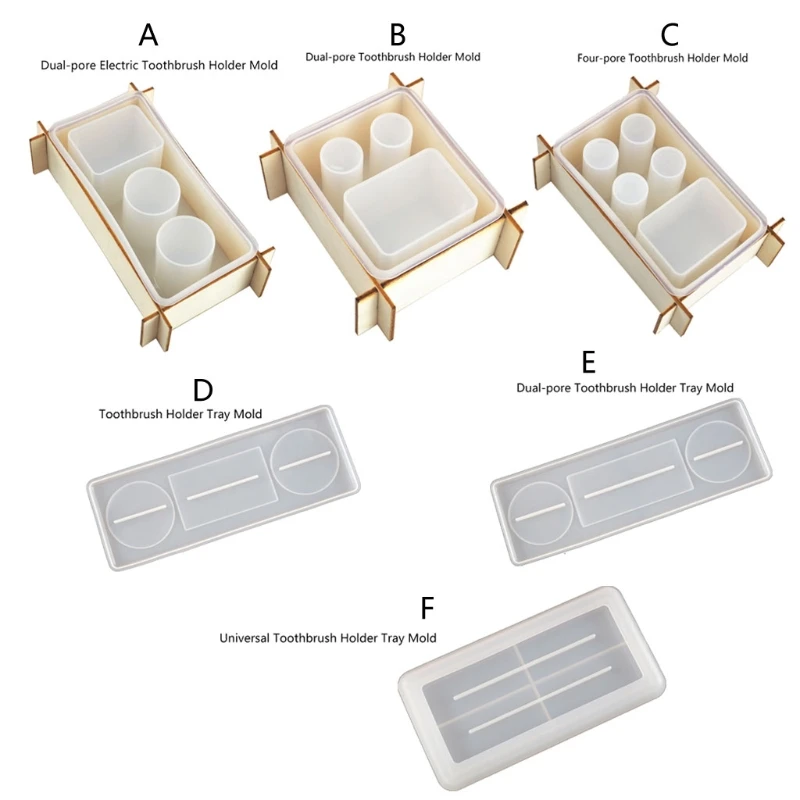 A
Dual-pore Electric Toothbrush Holder Mold

B
Dual-pore Toothbrush Holder Mold

C
Four-pore Toothbrush Holder Mold

D
Toothbrush Holder Tray Mold

E
Dual-pore Toothbrush Holder Tray Mold

F
Universal Toothbrush Holder Tray Mold