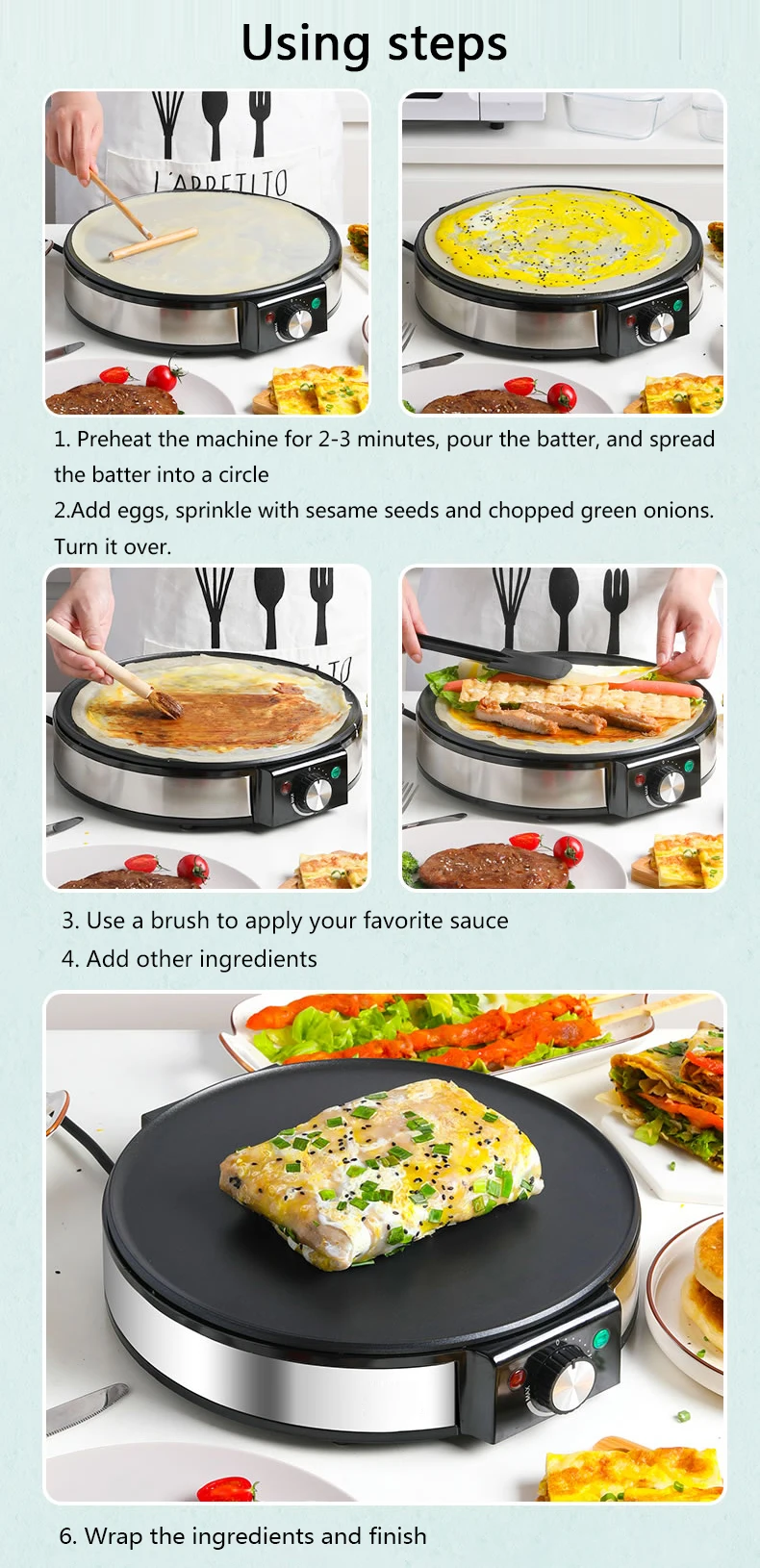 Using steps

L'APPETITO

1. Preheat the machine for 2-3 minutes, pour the batter, and spread the batter into a circle

2.Add eggs, sprinkle with sesame seeds and chopped green onions. Turn it over.

3. Use a brush to apply your favorite sauce

4. Add other ingredients

6. Wrap the ingredients and finish