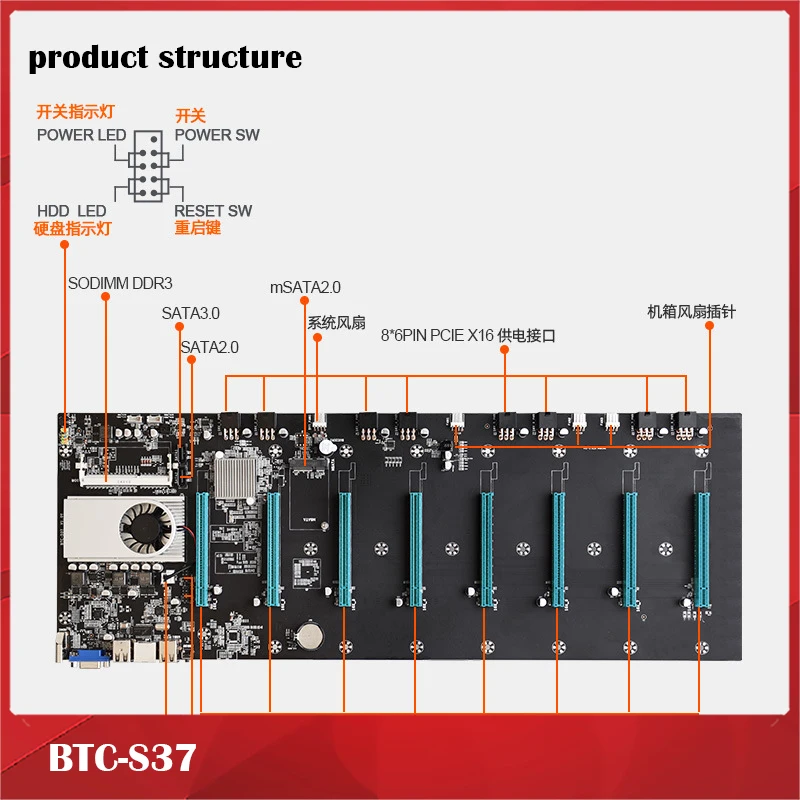 product structure

开关指示灯
POWER LED

开关
POWER SW

HDD LED
硬盘指示灯

RESET SW
重启键

SODIMM DDR3

SATA3.0

SATA2.0

mSATA2.0

系统风扇

8*6PIN PCIE X16 供电接口

机箱风扇插针

BTC-S37