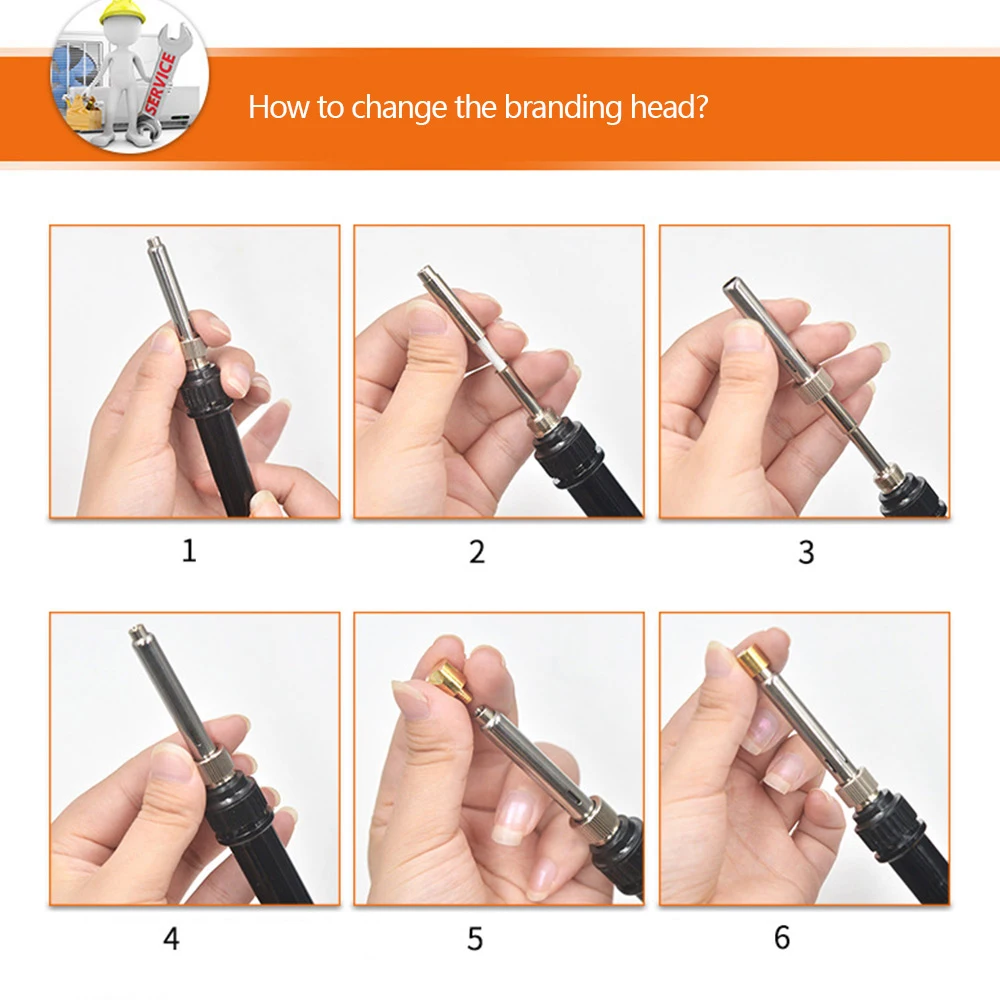 SERVICE

How to change the branding head?

1

2

3

4

5

6