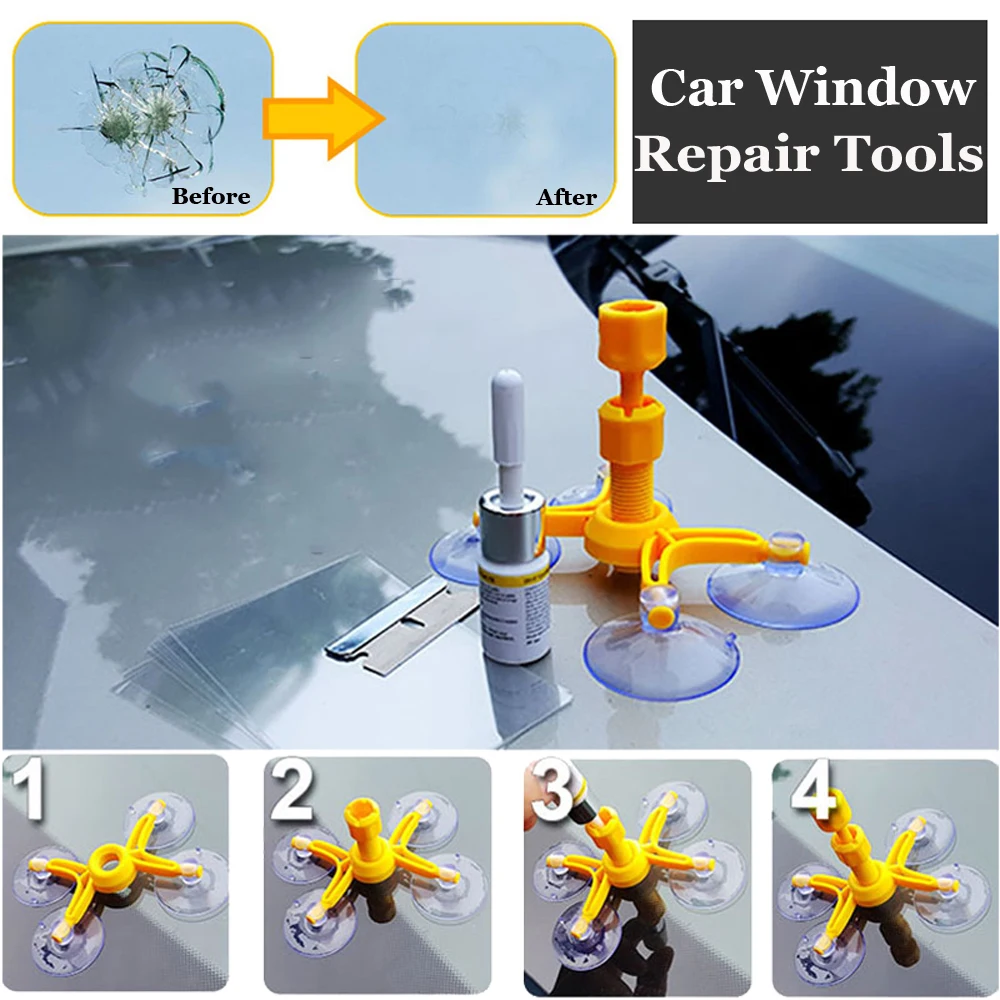 Before

After

Car Window Repair Tools

1

2

3

4