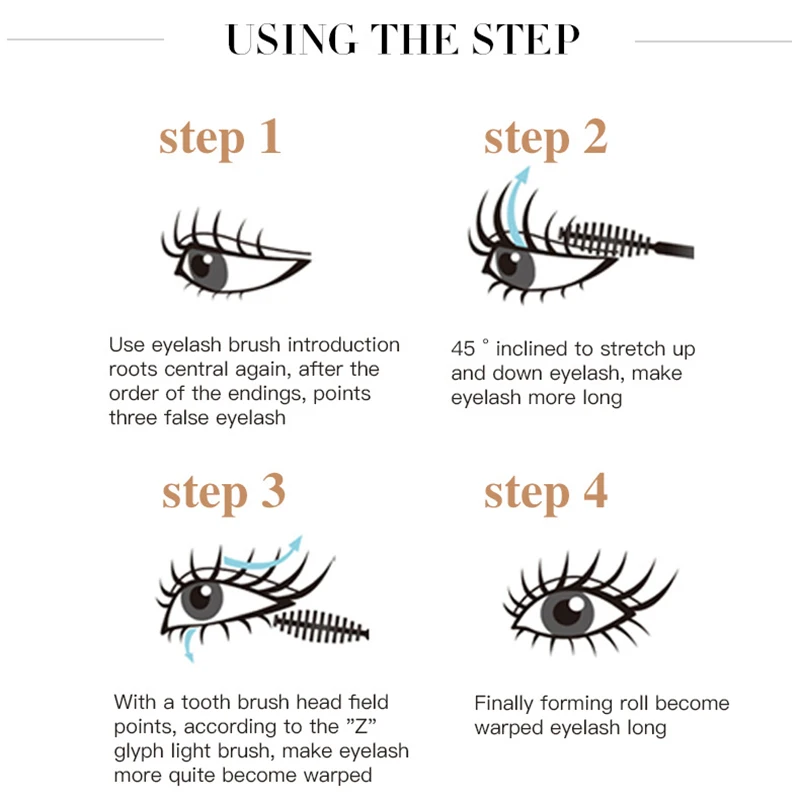 USING THE STEP

step 1

Use eyelash brush introduction roots central again, after the order of the endings, points three false eyelash

step 2

45 ° inclined to stretch up and down eyelash, make eyelash more long

step 3

With a tooth brush head field points, according to the "Z" glyph light brush, make eyelash more quite become warped

step 4

Finally forming roll become warped eyelash long