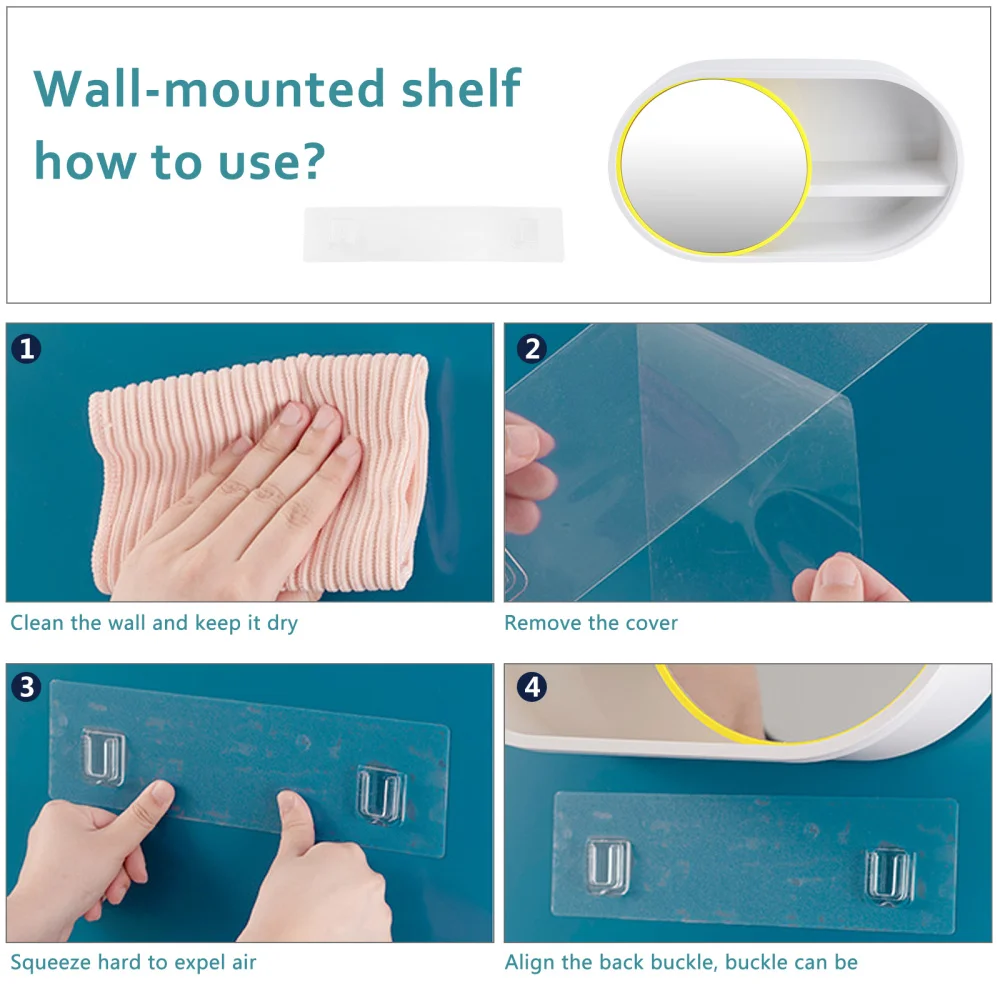 Wall-mounted shelf how to use?

1

Clean the wall and keep it dry

2

Remove the cover

3

Squeeze hard to expel air

4

Align the back buckle, buckle can be